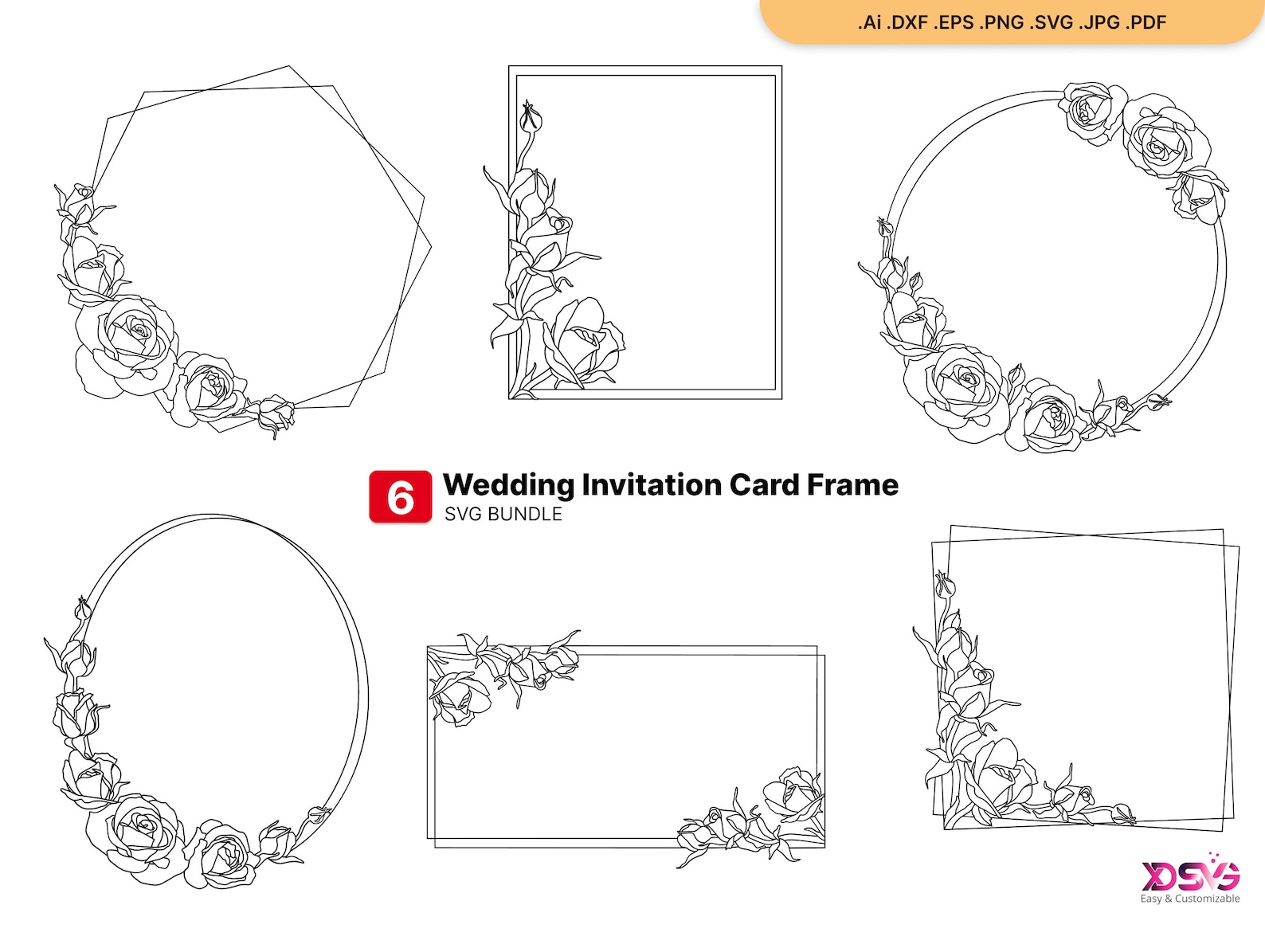 .Ai .DXF .EPS .PNG .SVG .JPG .PDF

6 Wedding Invitation Card Frame
SVG BUNDLE

XDSVG
Easy & Customizable