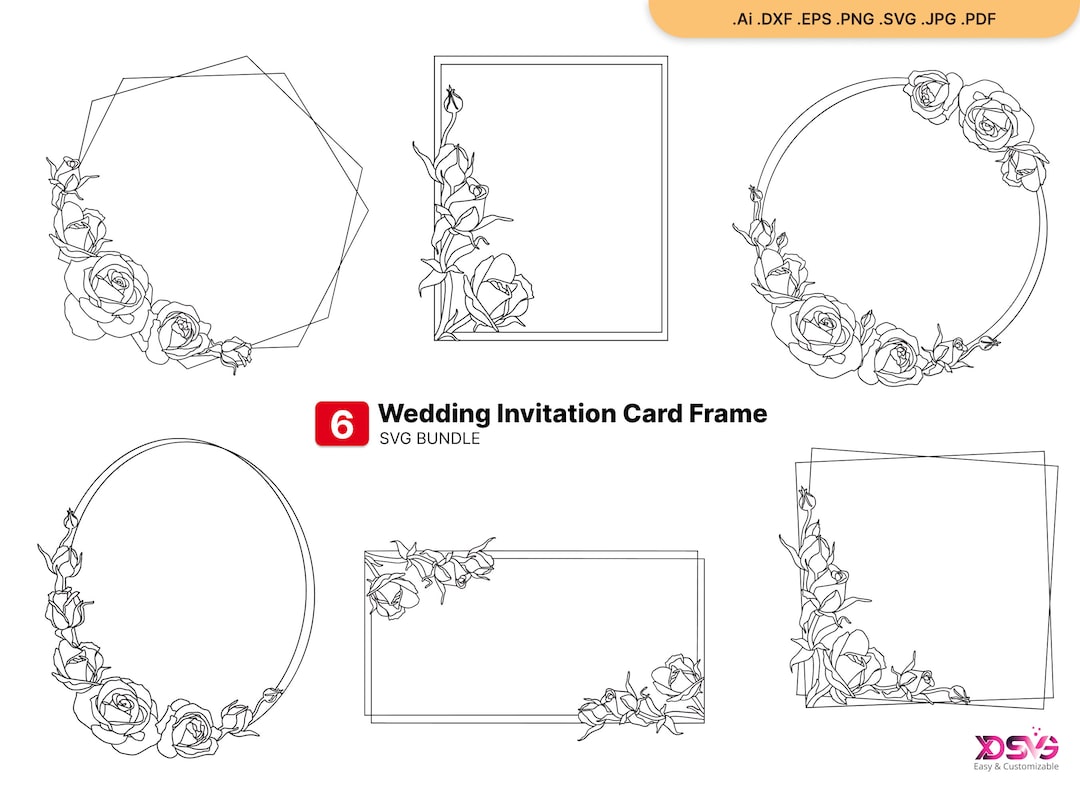 .Ai .DXF .EPS .PNG .SVG .JPG .PDF

6 Wedding Invitation Card Frame
SVG BUNDLE

XDSVG
Easy & Customizable