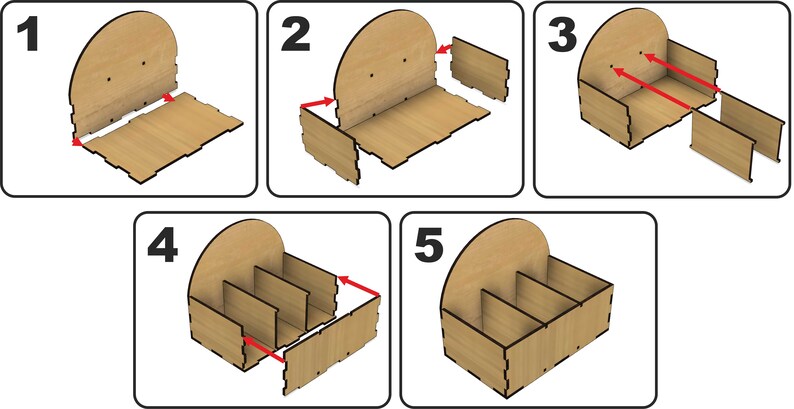 1

2

3

4

5