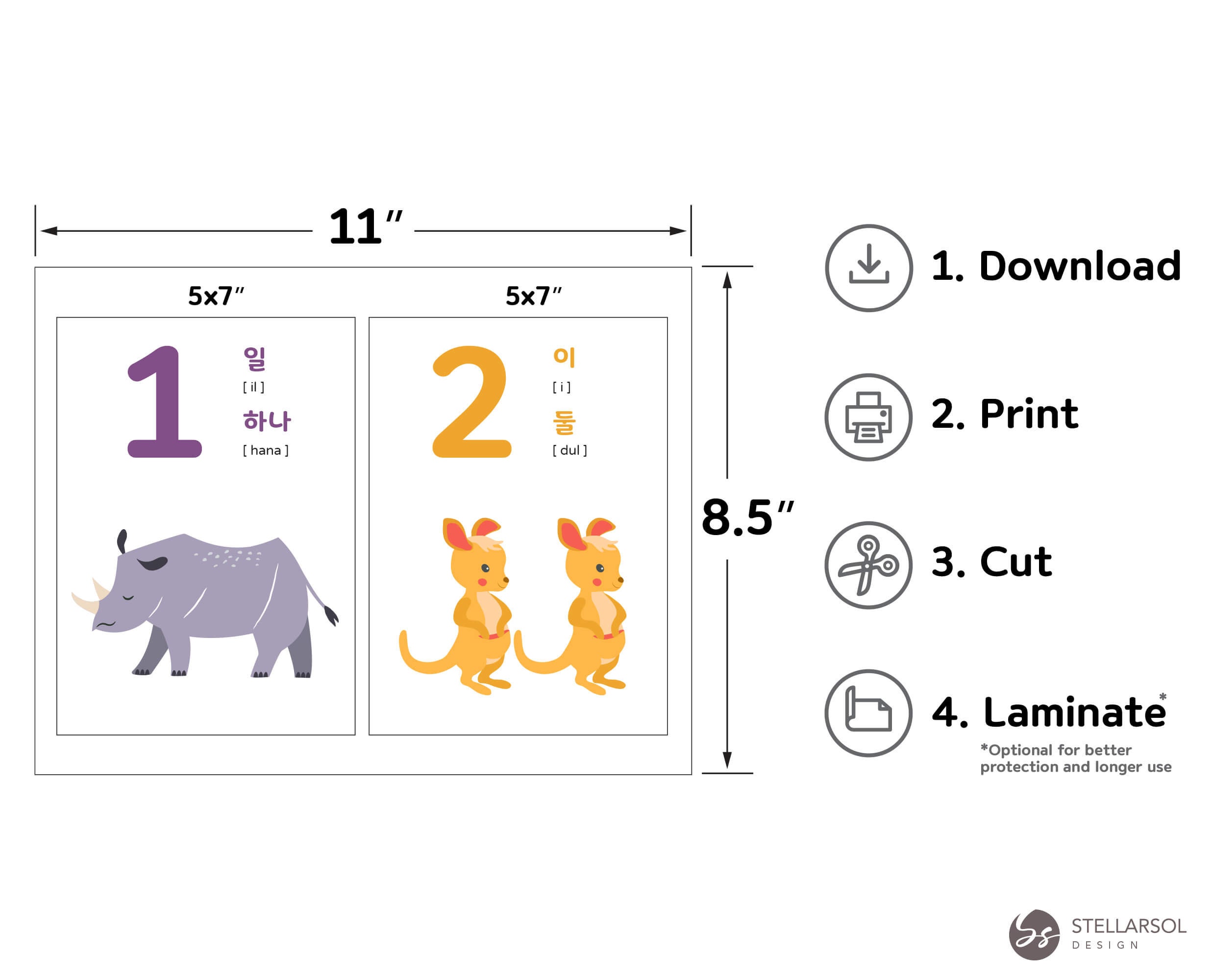 11″

5x7″

1
일
[ il ]
하나
[ hana ]

5x7″

2
이
[ i ]
둘
[ dul ]

8.5″

1. Download

2. Print

3. Cut

4. Laminate*
*Optional for better protection and longer use

STELLARSOL
DESIGN