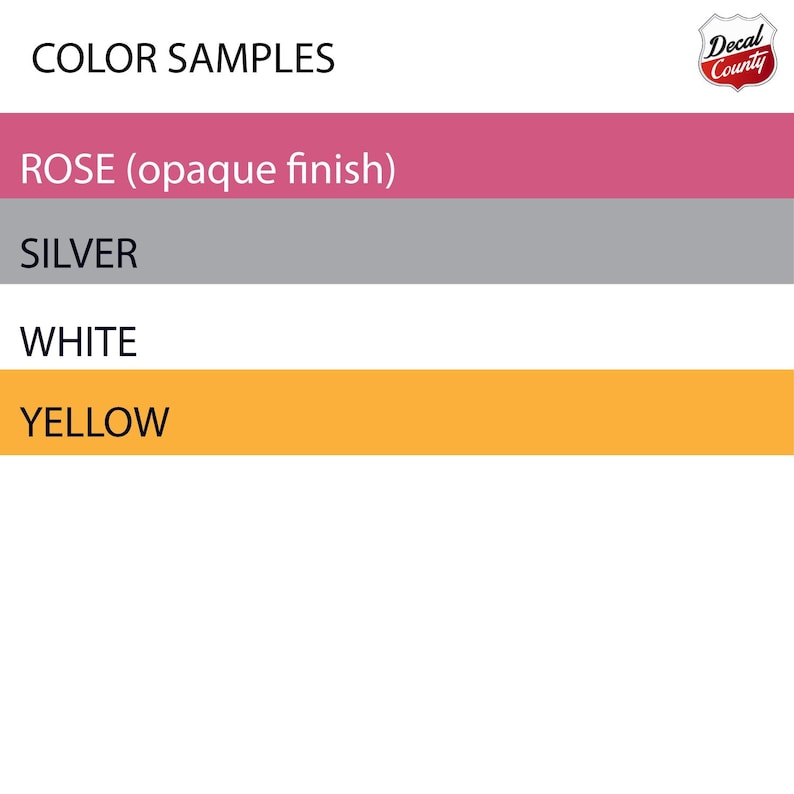 COLOR SAMPLES

Decal
County

ROSE (opaque finish)

SILVER

WHITE

YELLOW