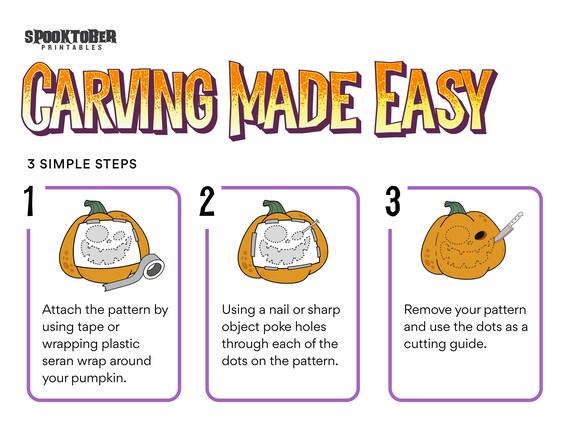 SPOOKTOBER
PRINTABLES

CARVING MADE EASY

3 SIMPLE STEPS

1

Attach the pattern by using tape or wrapping plastic seran wrap around your pumpkin.

2

Using a nail or sharp object poke holes through each of the dots on the pattern.

3

Remove your pattern and use the dots as a cutting guide.