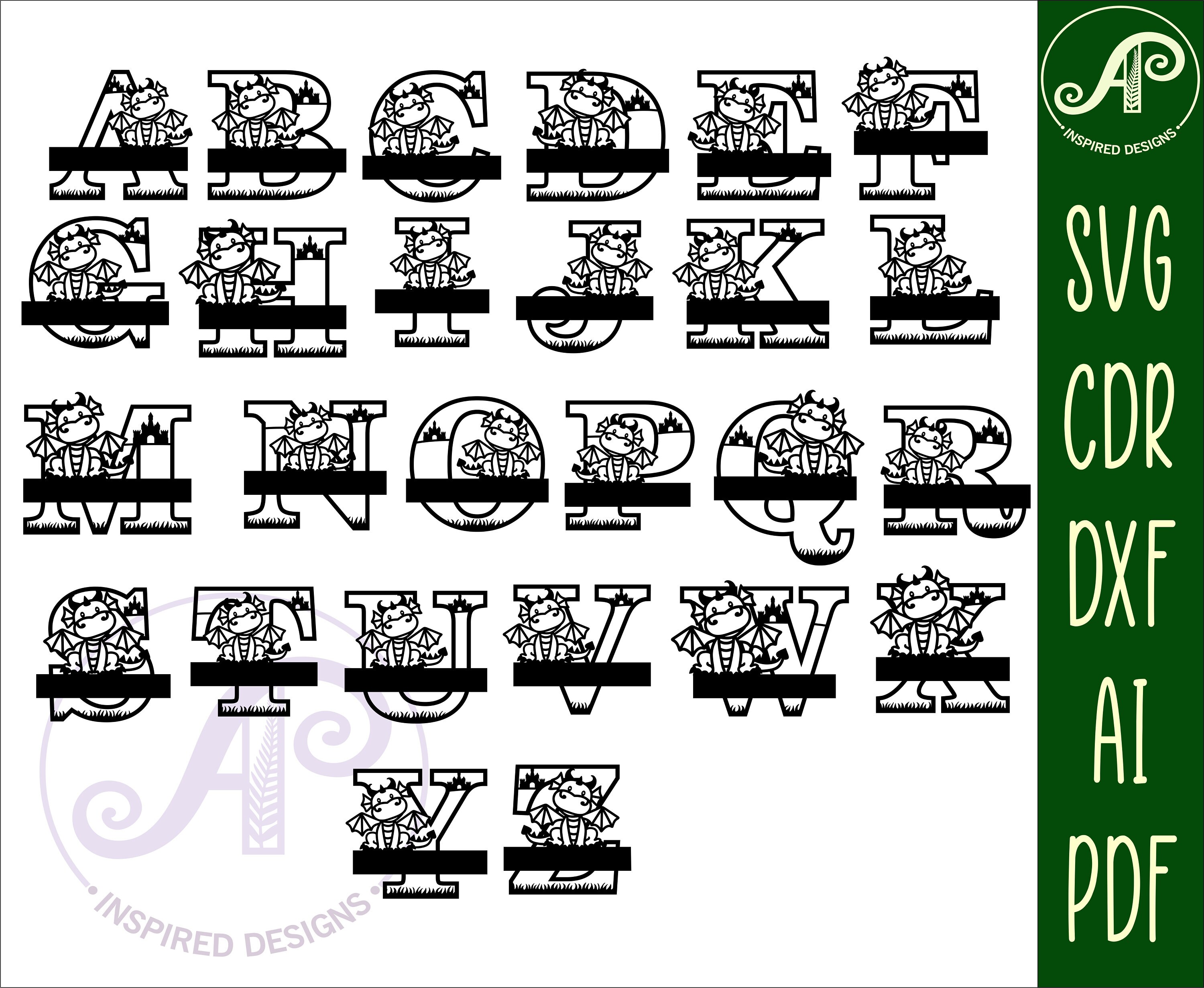 A B C D E F
G H I J K L
M N O P Q R
S T U V W X
Y Z

AP
INSPIRED DESIGNS

AP
INSPIRED DESIGNS

SVG
CDR
DXF
AI
PDF