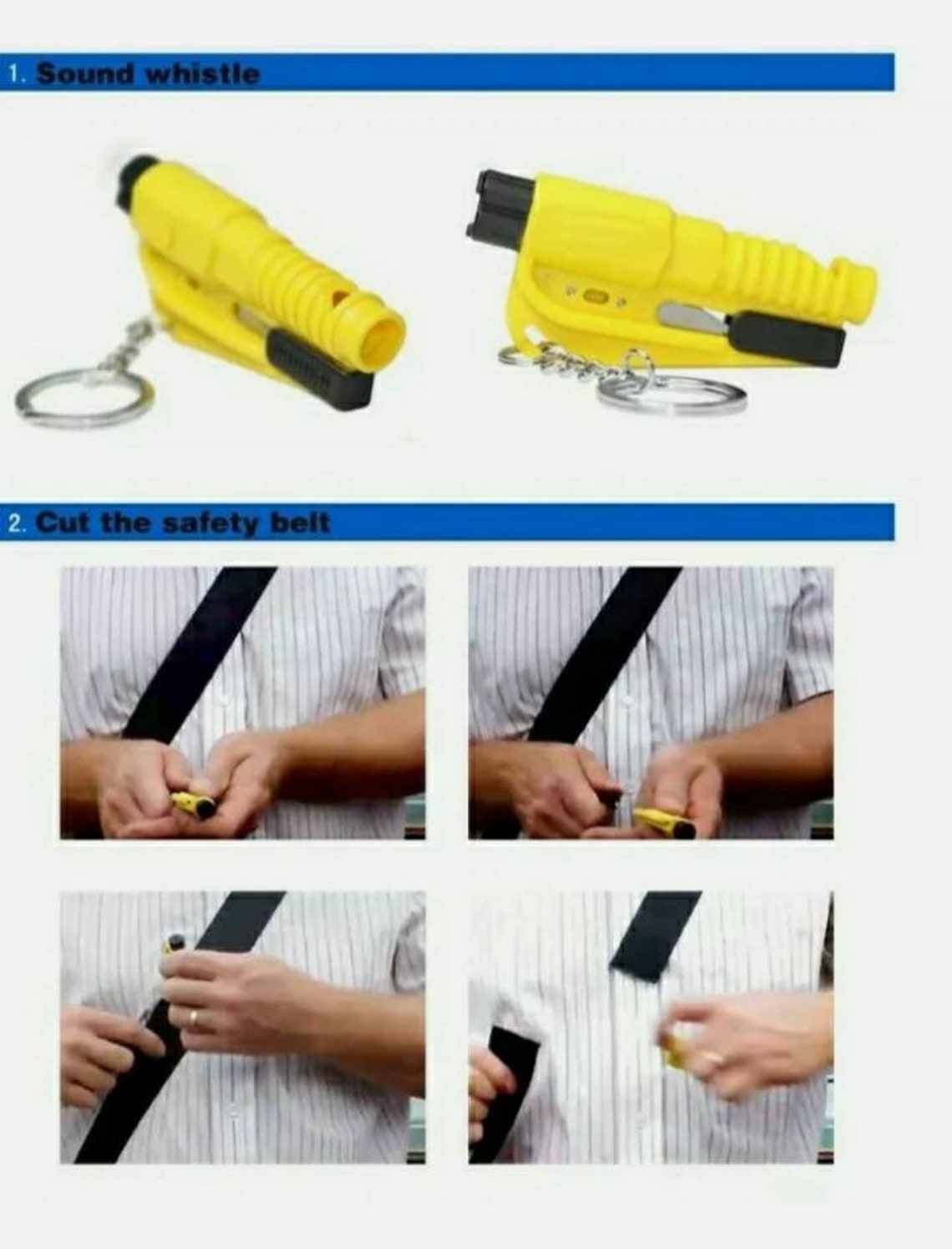 1. Sound whistle

2. Cut the safety belt