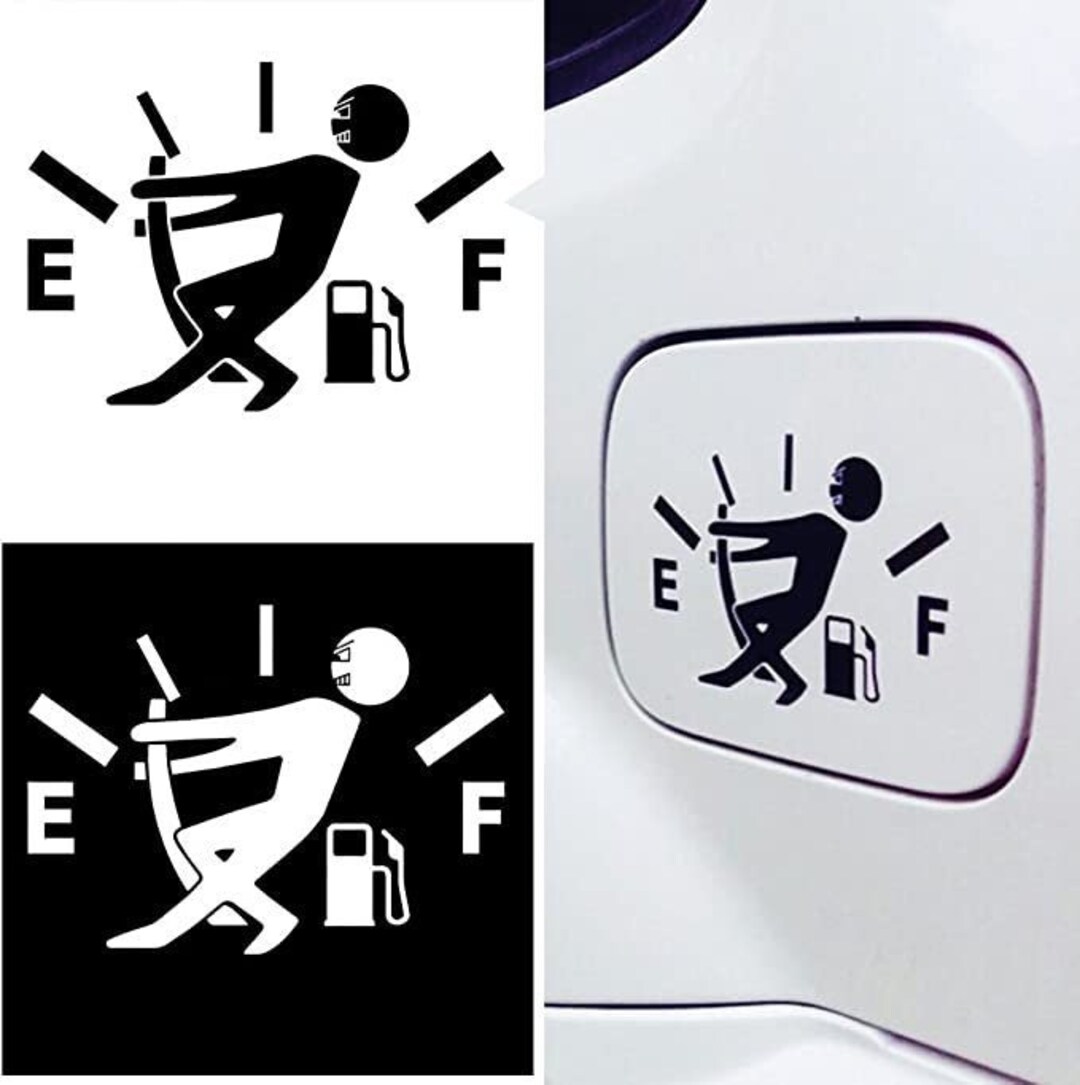 E F

E F

E F