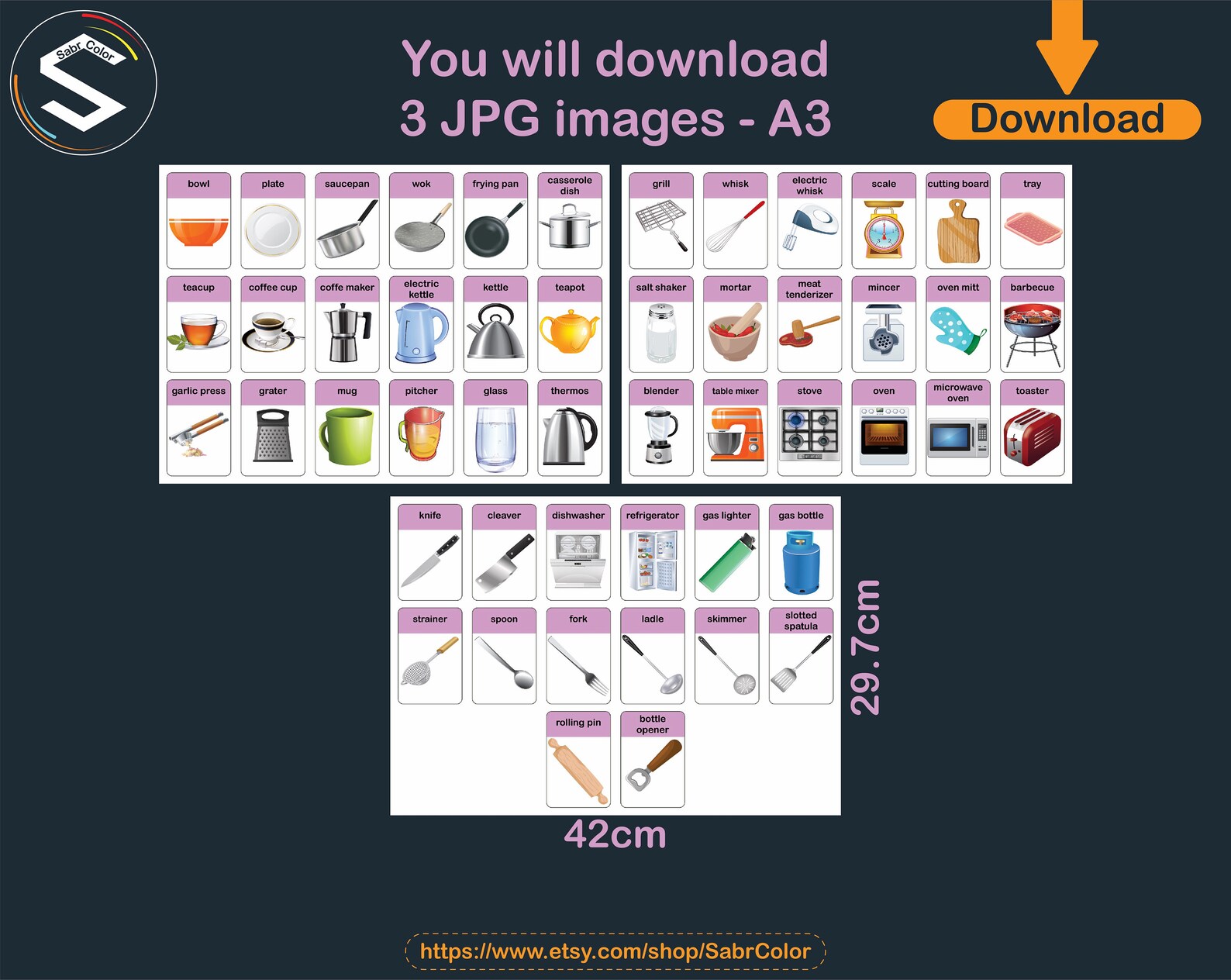 Sabr Color

You will download
3 JPG images - A3

Download

bowl
plate
saucepan
wok
frying pan
casserole dish
teacup
coffee cup
coffe maker
electric kettle
kettle
teapot
garlic press
grater
mug
pitcher
glass
thermos

grill
whisk
electric whisk
scale
cutting board
tray
salt shaker
mortar
meat tenderizer
mincer
oven mitt
barbecue
blender
table mixer
stove
oven
microwave oven
toaster

knife
cleaver
dishwasher
refrigerator
gas lighter
gas bottle
strainer
spoon
fork
ladle
skimmer
slotted spatula
rolling pin
bottle opener

29.7cm

42cm

https://www.etsy.com/shop/SabrColor