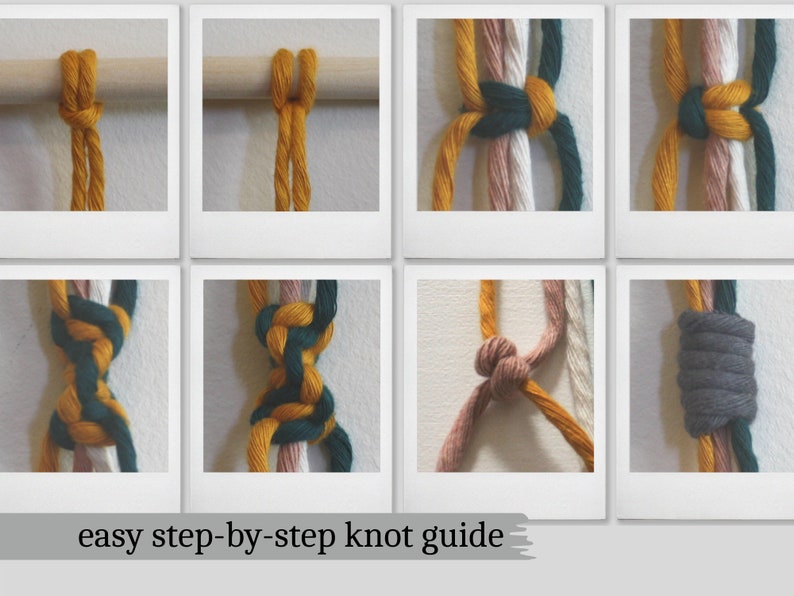 easy step-by-step knot guide