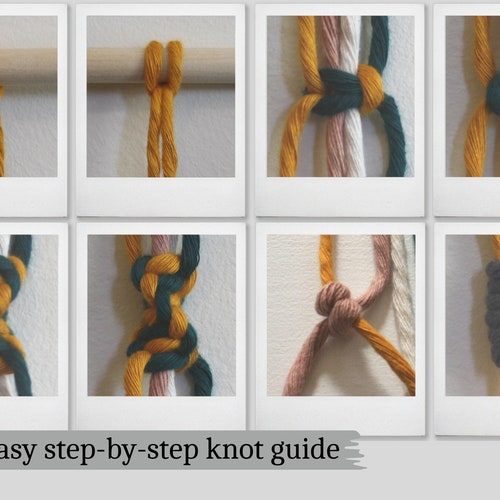 asy step-by-step knot guide