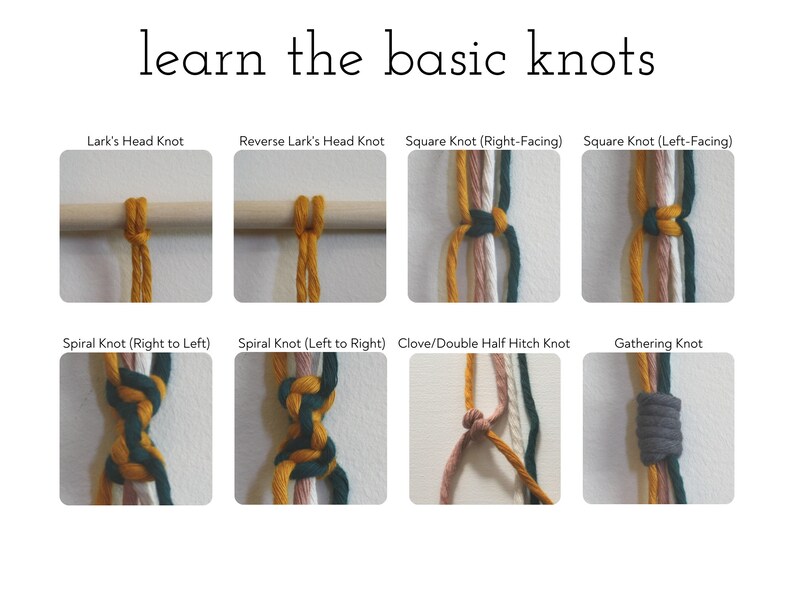 learn the basic knots

Lark's Head Knot

Reverse Lark's Head Knot

Square Knot (Right-Facing)

Square Knot (Left-Facing)

Spiral Knot (Right to Left)

Spiral Knot (Left to Right)

Clove/Double Half Hitch Knot

Gathering Knot