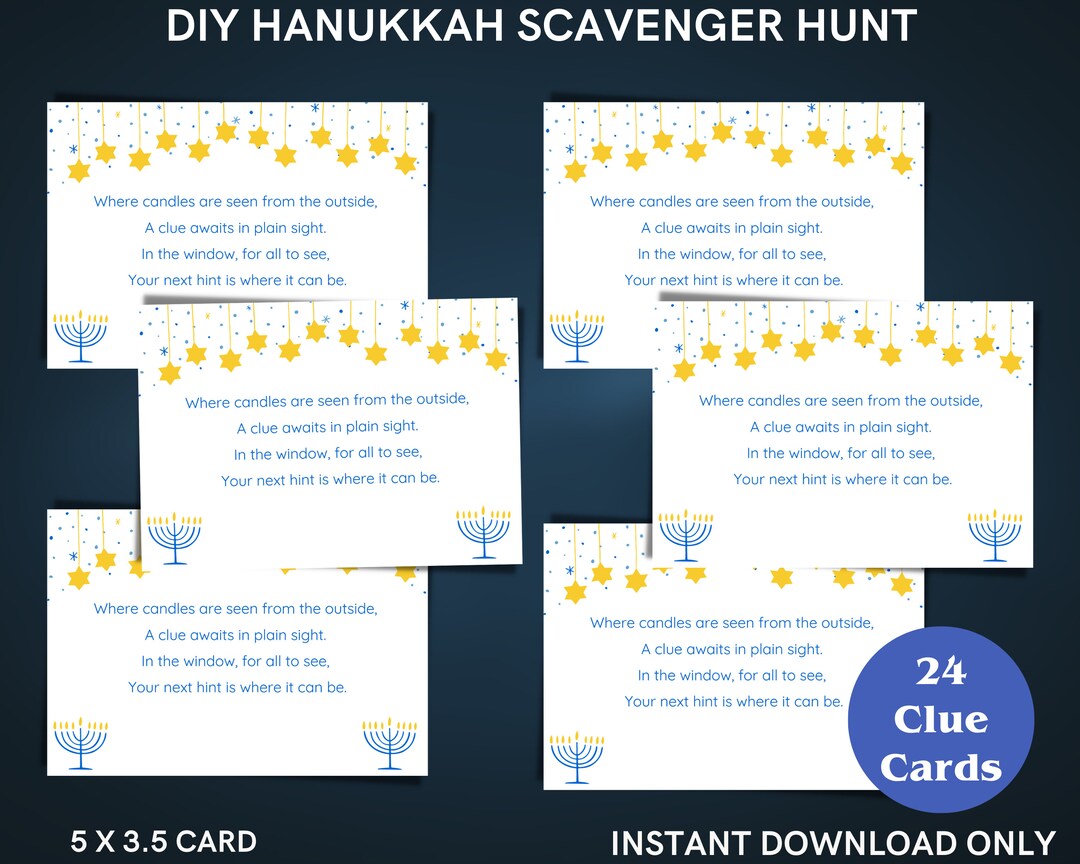 DIY HANUKKAH SCAVENGER HUNT

Where candles are seen from the outside,
A clue awaits in plain sight.
In the window, for all to see,
Your next hint is where it can be.

Where candles are seen from the outside,
A clue awaits in plain sight.
In the window, for all to see,
Your next hint is where it can be.

Where candles are seen from the outside,
A clue awaits in plain sight.
In the window, for all to see,
Your next hint is where it can be.

Where candles are seen from the outside,
A clue awaits in plain sight.
In the window, for all to see,
Your next hint is where it can be.

Where candles are seen from the outside,
A clue awaits in plain sight.
In the window, for all to see,
Your next hint is where it can be.

Where candles are seen from the outside,
A clue awaits in plain sight.
In the window, for all to see,
Your next hint is where it can be.

24 Clue Cards

5 X 3.5 CARD

INSTANT DOWNLOAD ONLY