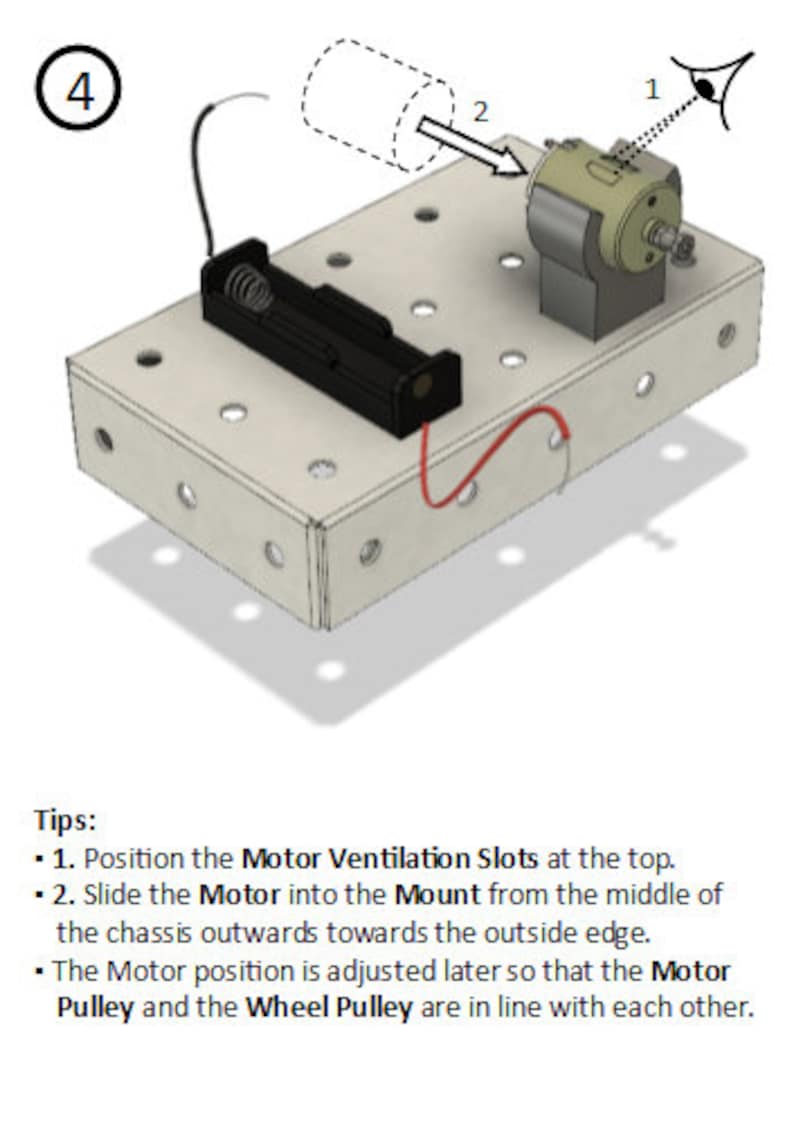 4

2

1

Tips:
▪ 1. Position the Motor Ventilation Slots at the top.
▪ 2. Slide the Motor into the Mount from the middle of the chassis outwards towards the outside edge.
▪ The Motor position is adjusted later so that the Motor Pulley and the Wheel Pulley are in line with each other.