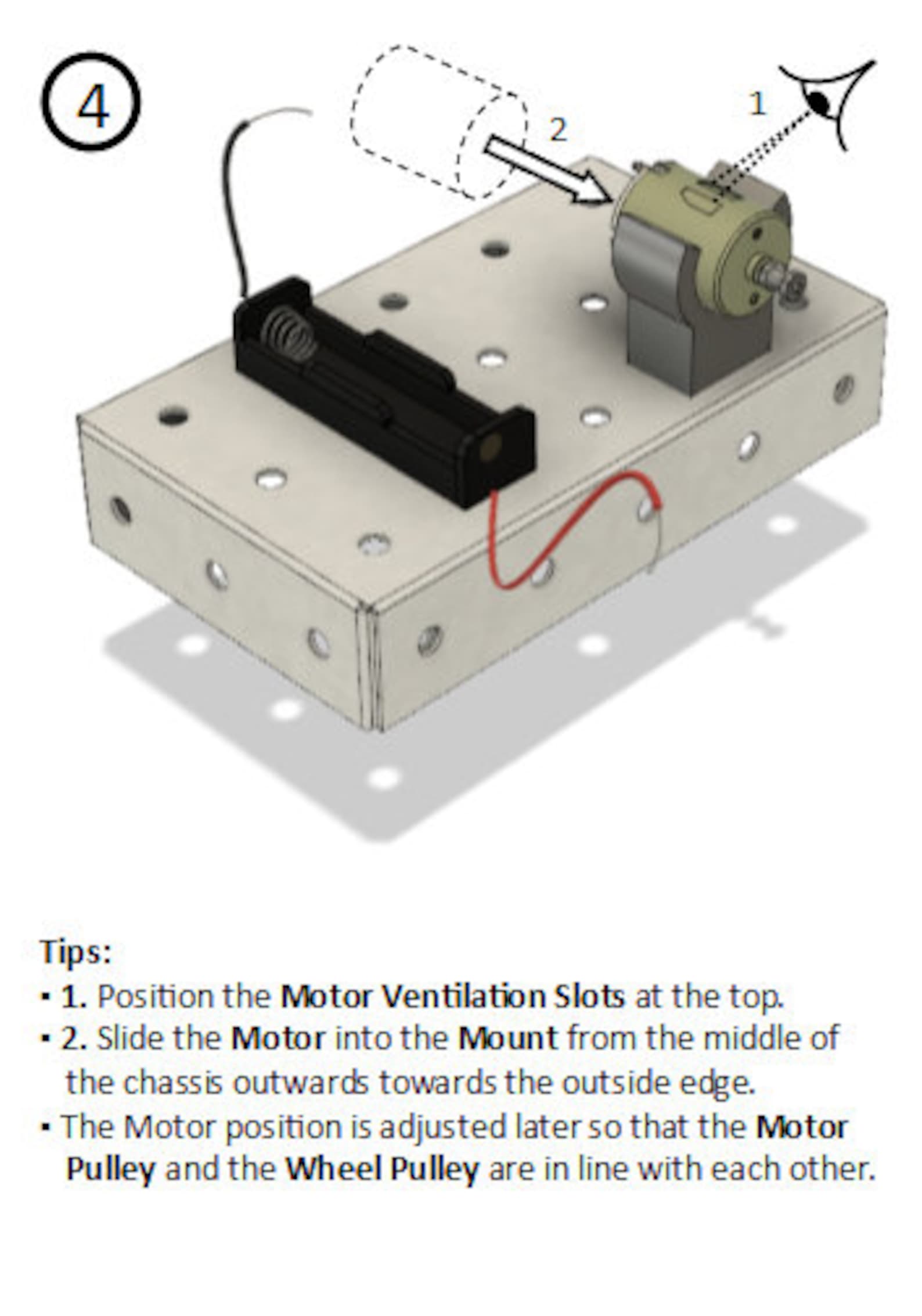 4

2

1

Tips:
▪ 1. Position the Motor Ventilation Slots at the top.
▪ 2. Slide the Motor into the Mount from the middle of the chassis outwards towards the outside edge.
▪ The Motor position is adjusted later so that the Motor Pulley and the Wheel Pulley are in line with each other.