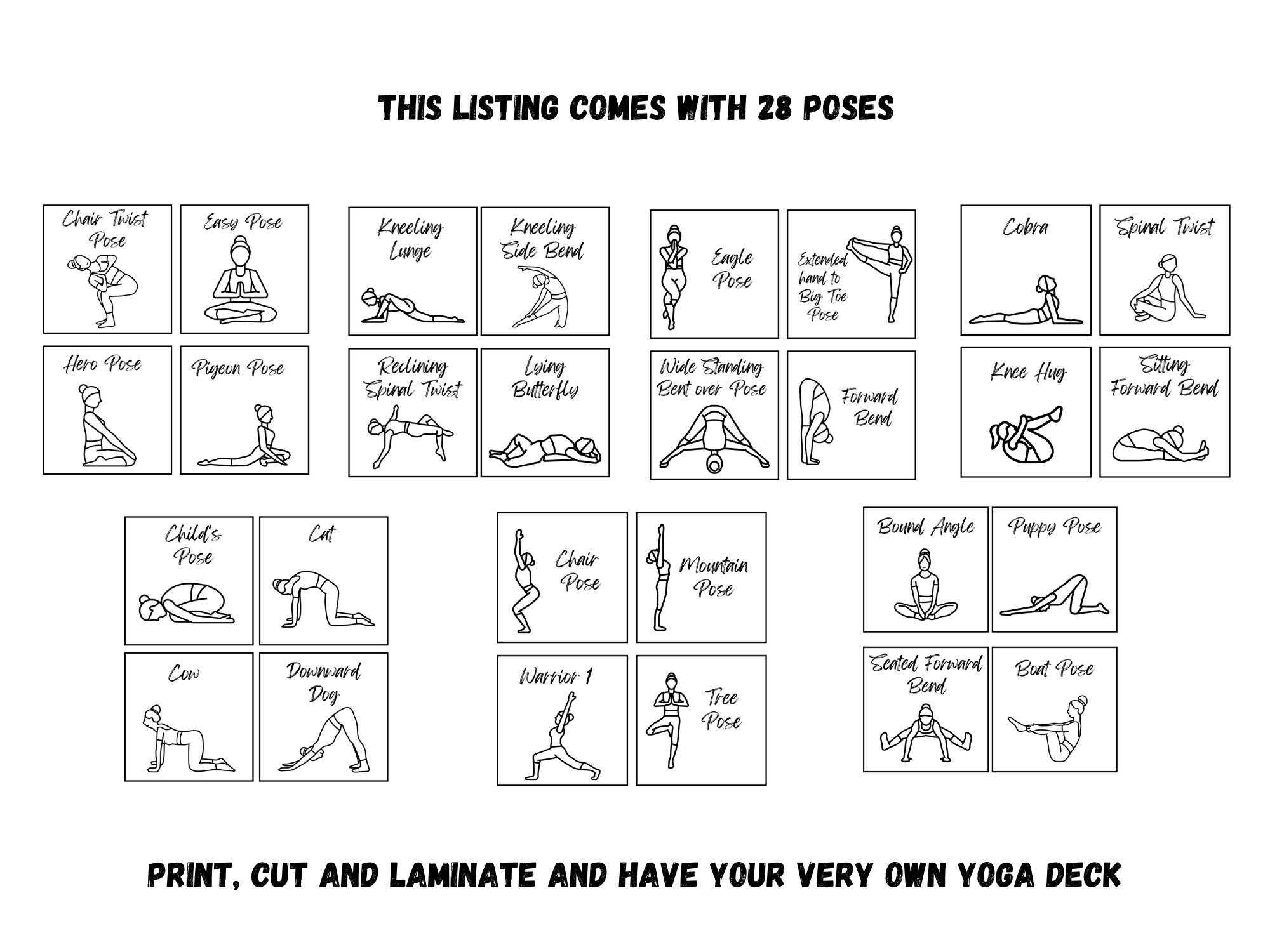 THIS LISTING COMES WITH 28 POSES

Chair Twist Pose

Easy Pose

Hero Pose

Pigeon Pose

Kneeling Lunge

Kneeling Side Bend

Reclining Spinal Twist

Lying Butterfly

Eagle Pose

Extended hand to Big Toe Pose

Wide Standing Bent over Pose

Forward Bend

Cobra

Spinal Twist

Knee Hug

Sitting Forward Bend

Child's Pose

Cat

Cow

Downward Dog

Chair Pose

Mountain Pose

Warrior 1

Tree Pose

Bound Angle

Puppy Pose

Seated Forward Bend

Boat Pose

PRINT, CUT AND LAMINATE AND HAVE YOUR VERY OWN YOGA DECK