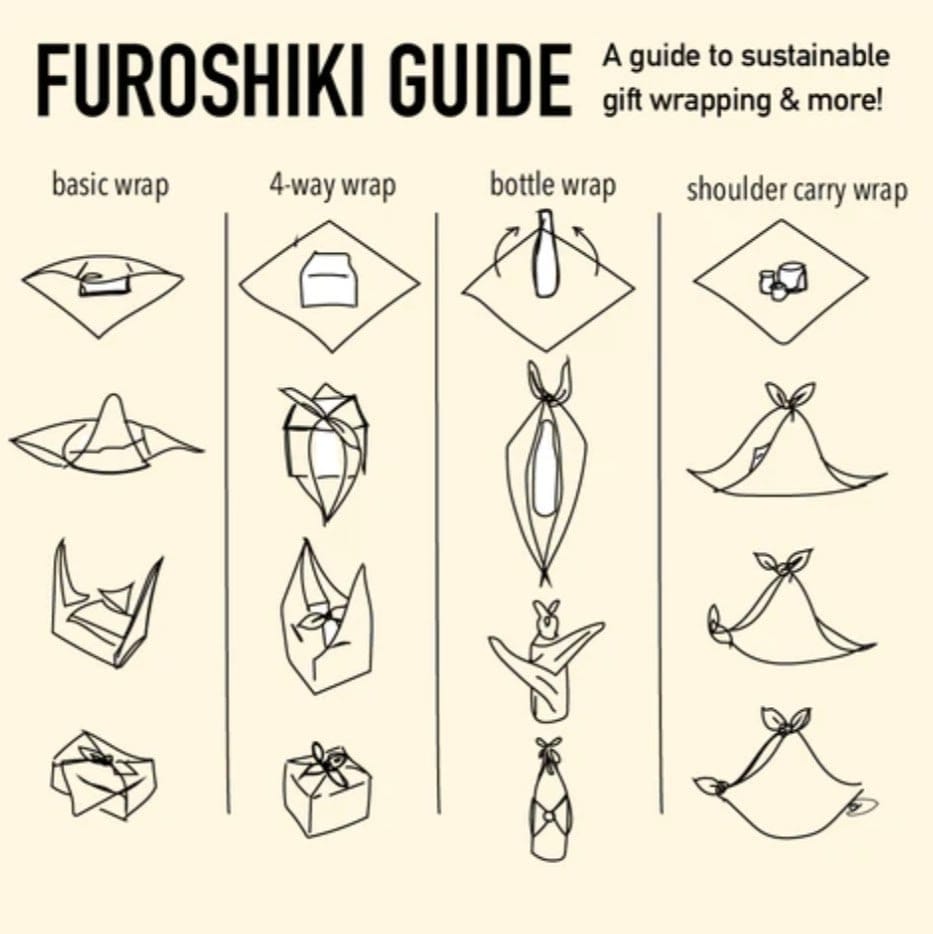 FUROSHIKI GUIDE

A guide to sustainable gift wrapping & more!

basic wrap

4-way wrap

bottle wrap

shoulder carry wrap