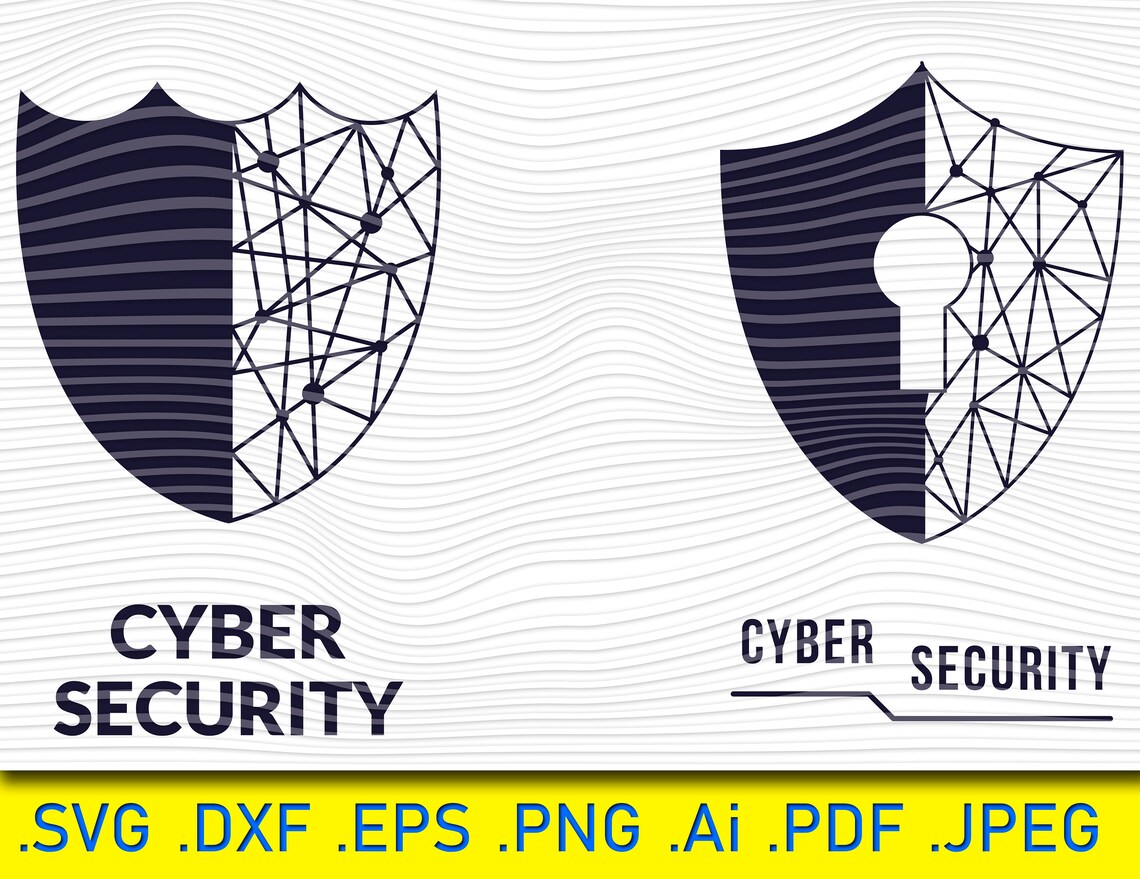 CYBER SECURITY

CYBER SECURITY

.SVG .DXF .EPS .PNG .Ai .PDF .JPEG