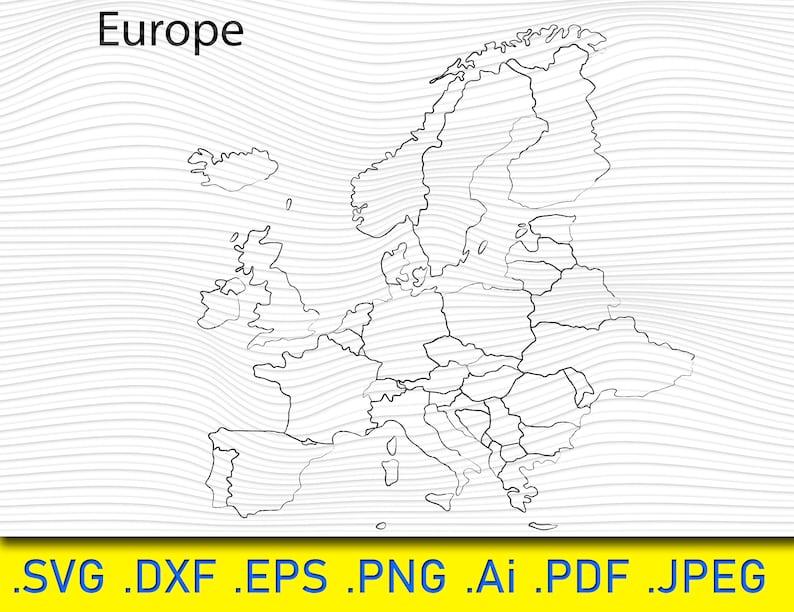 Europe

.SVG .DXF .EPS .PNG .Ai .PDF .JPEG