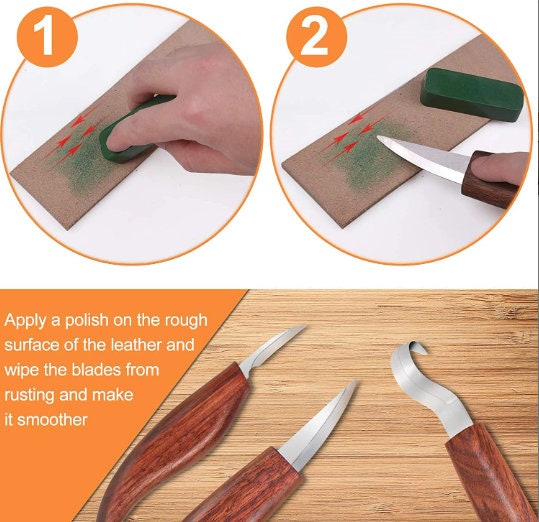 1

2

Apply a polish on the rough surface of the leather and wipe the blades from rusting and make it smoother