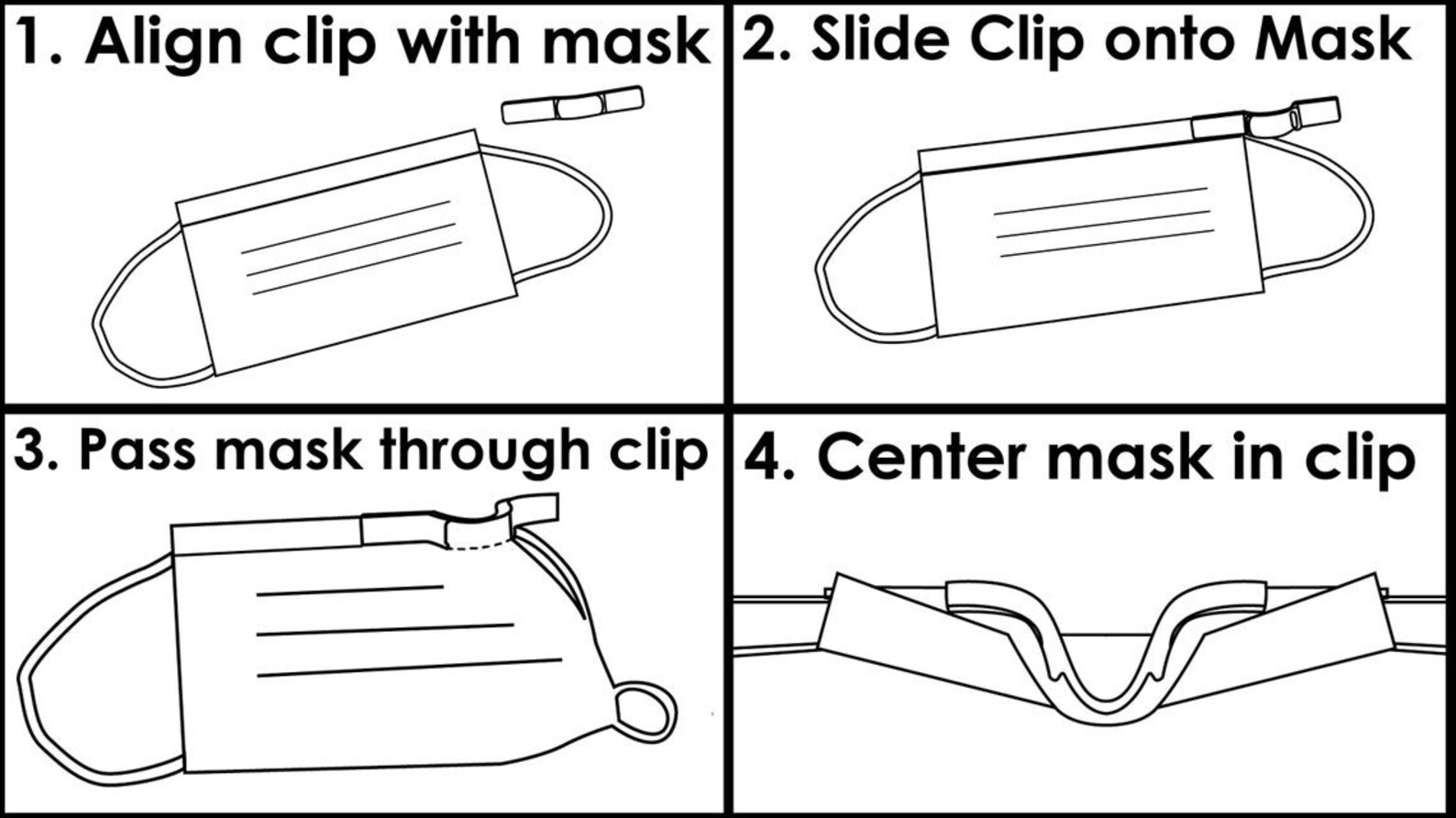 1. Align clip with mask

2. Slide Clip onto Mask

3. Pass mask through clip

4. Center mask in clip