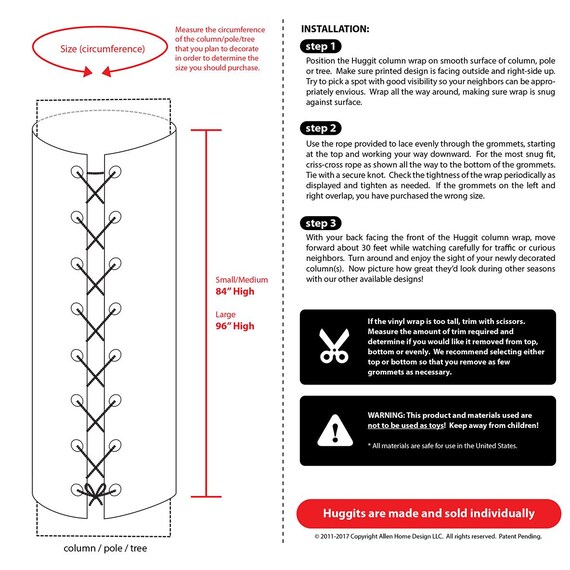 Size (circumference)

Measure the circumference of the column/pole/tree that you plan to decorate in order to determine the size you should purchase.

Small/Medium
84" High

Large
96" High

column / pole / tree

INSTALLATION:

step 1
Position the Huggit column wrap on smooth surface of column, pole or tree. Make sure printed design is facing outside and right-side up. Try to pick a spot with good visibility so your neighbors can be appropriately envious. Wrap all the way around, making sure wrap is snug against surface.

step 2
Use the rope provided to lace evenly through the grommets, starting at the top and working your way downward. For the most snug fit, criss-cross rope as shown all the way to the bottom of the grommets. Tie with a secure knot. Check the tightness of the wrap periodically as displayed and tighten as needed. If the grommets on the left and right overlap, you have purchased the wrong size.

step 3
With your back facing the front of the Huggit column wrap, move forward about 30 feet while watching carefully for traffic or curious neighbors. Turn around and enjoy the sight of your newly decorated column(s). Now picture how great they'd look during other seasons with our other available designs!

If the vinyl wrap is too tall, trim with scissors. Measure the amount of trim required and determine if you would like it removed from top, bottom or evenly. We recommend selecting either top or bottom so that you remove as few grommets as necessary.

WARNING: This product and materials used are not to be used as toys! Keep away from children!

* All materials are safe for use in the United States.

Huggits are made and sold individually

© 2011-2017 Copyright Allen Home Design LLC. All rights reserved. Patent Pending.