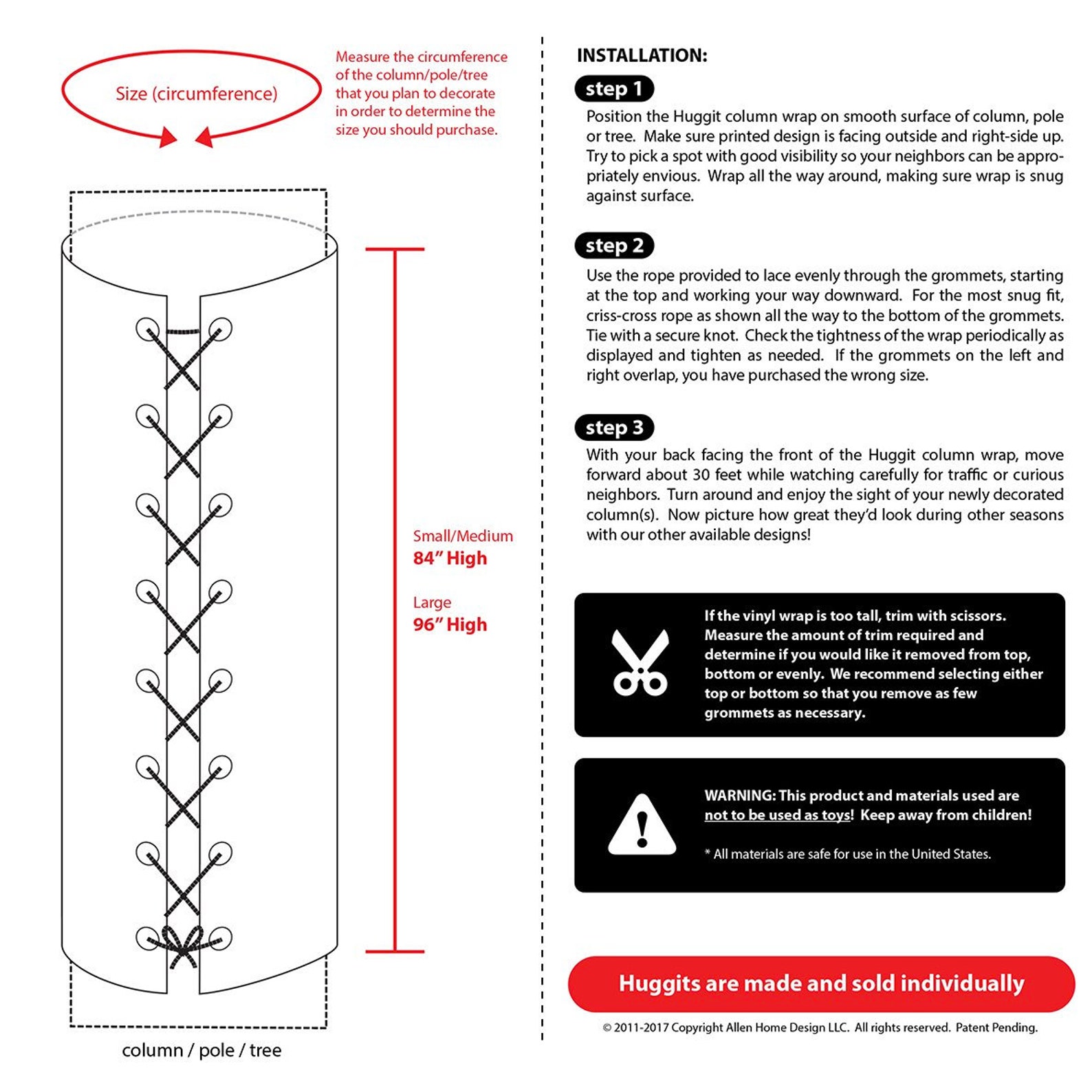 Size (circumference)

Measure the circumference of the column/pole/tree that you plan to decorate in order to determine the size you should purchase.

Small/Medium
84" High

Large
96" High

column / pole / tree

INSTALLATION:

step 1

Position the Huggit column wrap on smooth surface of column, pole or tree. Make sure printed design is facing outside and right-side up. Try to pick a spot with good visibility so your neighbors can be appropriately envious. Wrap all the way around, making sure wrap is snug against surface.

step 2

Use the rope provided to lace evenly through the grommets, starting at the top and working your way downward. For the most snug fit, criss-cross rope as shown all the way to the bottom of the grommets. Tie with a secure knot. Check the tightness of the wrap periodically as displayed and tighten as needed. If the grommets on the left and right overlap, you have purchased the wrong size.

step 3

With your back facing the front of the Huggit column wrap, move forward about 30 feet while watching carefully for traffic or curious neighbors. Turn around and enjoy the sight of your newly decorated column(s). Now picture how great they'd look during other seasons with our other available designs!

If the vinyl wrap is too tall, trim with scissors. Measure the amount of trim required and determine if you would like it removed from top, bottom or evenly. We recommend selecting either top or bottom so that you remove as few grommets as necessary.

WARNING: This product and materials used are not to be used as toys! Keep away from children!

* All materials are safe for use in the United States.

Huggits are made and sold individually

© 2011-2017 Copyright Allen Home Design LLC. All rights reserved. Patent Pending.