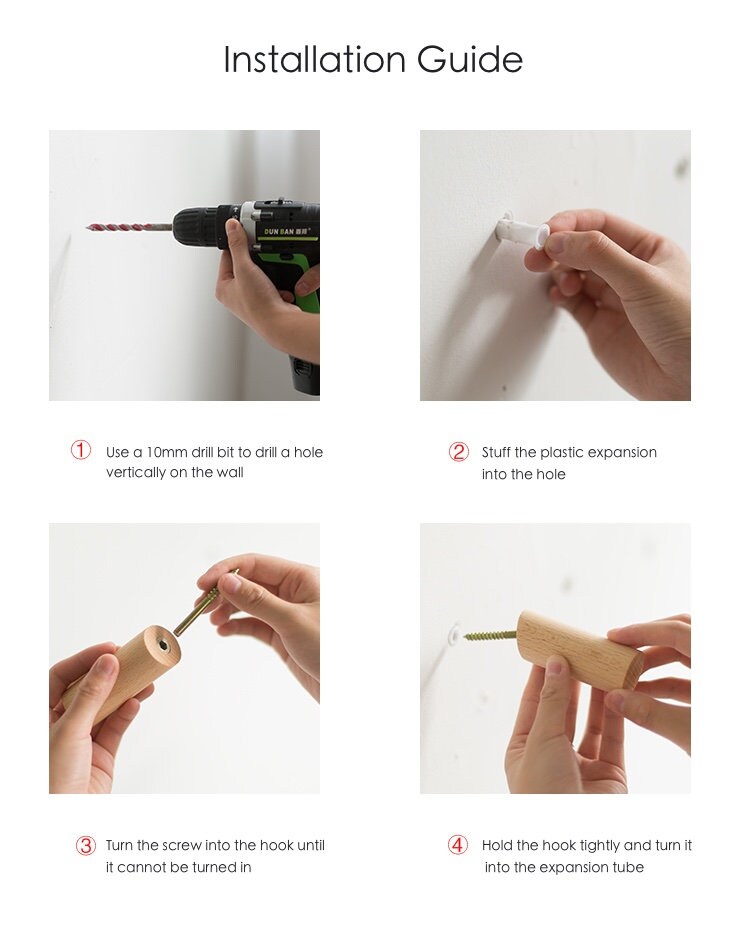 Installation Guide

DUN BAN

① Use a 10mm drill bit to drill a hole vertically on the wall

② Stuff the plastic expansion into the hole

③ Turn the screw into the hook until it cannot be turned in

④ Hold the hook tightly and turn it into the expansion tube