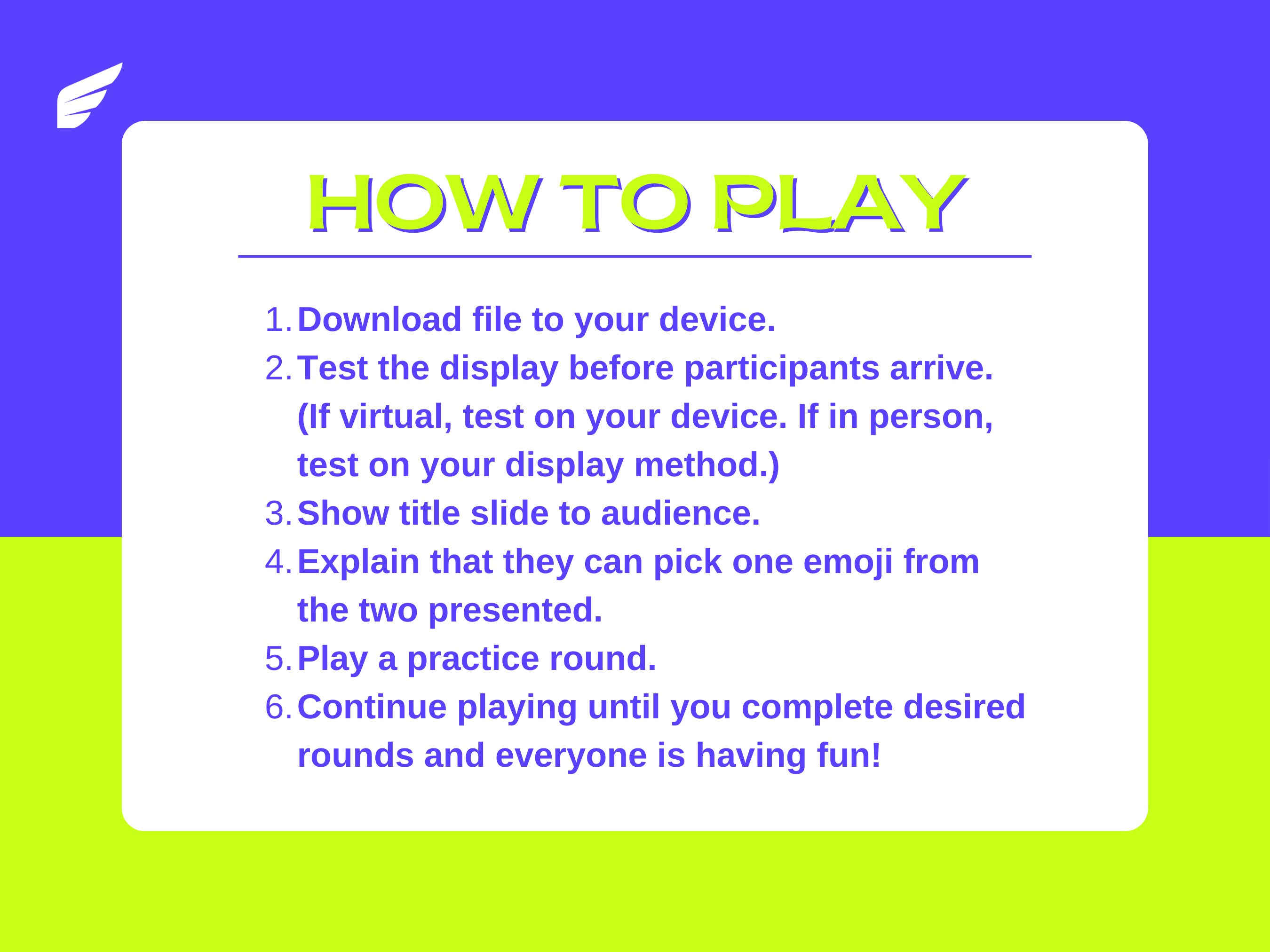 HOW TO PLAY

1. Download file to your device.
2. Test the display before participants arrive. (If virtual, test on your device. If in person, test on your display method.)
3. Show title slide to audience.
4. Explain that they can pick one emoji from the two presented.
5. Play a practice round.
6. Continue playing until you complete desired rounds and everyone is having fun!