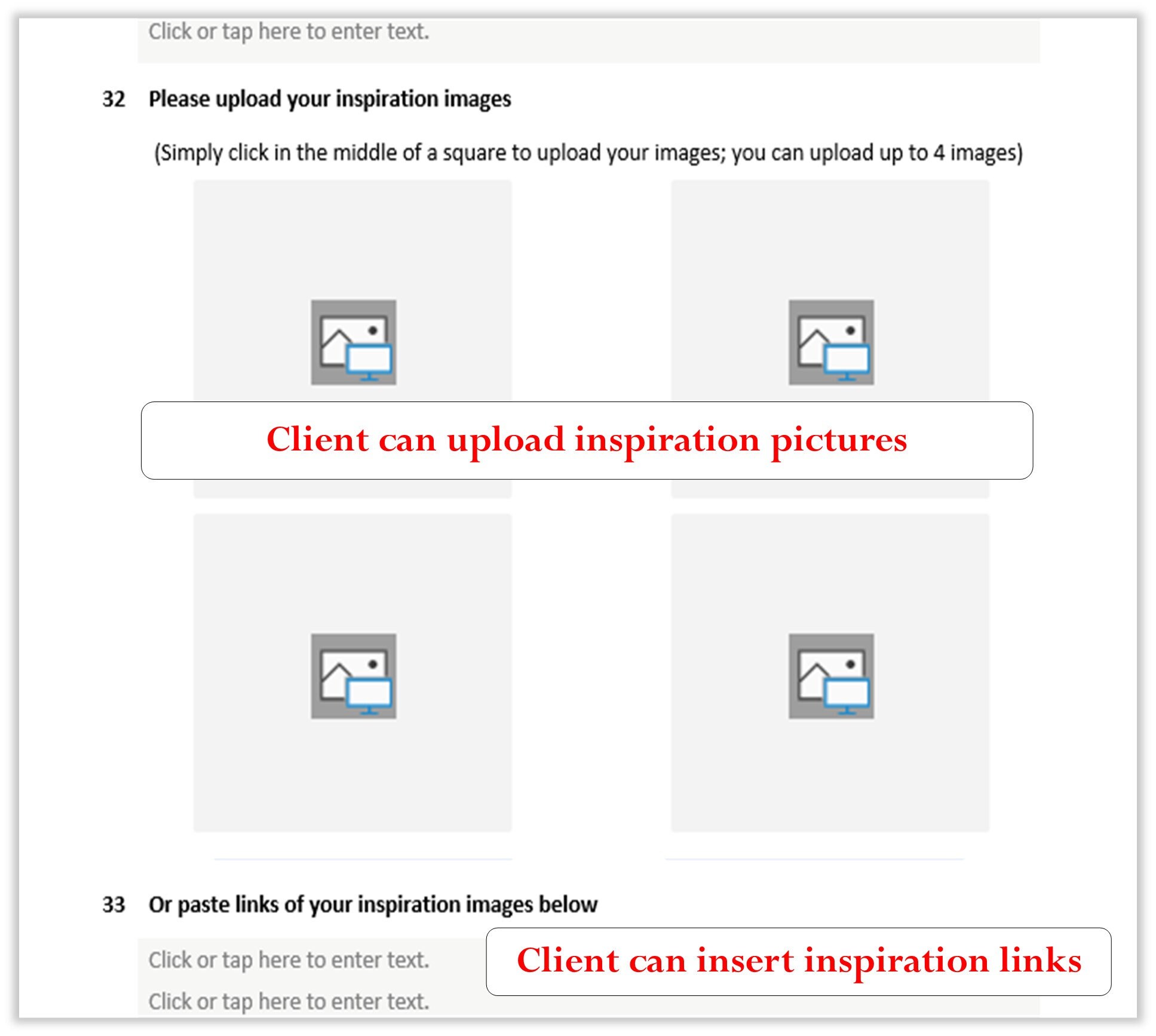 Click or tap here to enter text.

32 Please upload your inspiration images

(Simply click in the middle of a square to upload your images; you can upload up to 4 images)

Client can upload inspiration pictures

33 Or paste links of your inspiration images below

Click or tap here to enter text.

Click or tap here to enter text.

Client can insert inspiration links