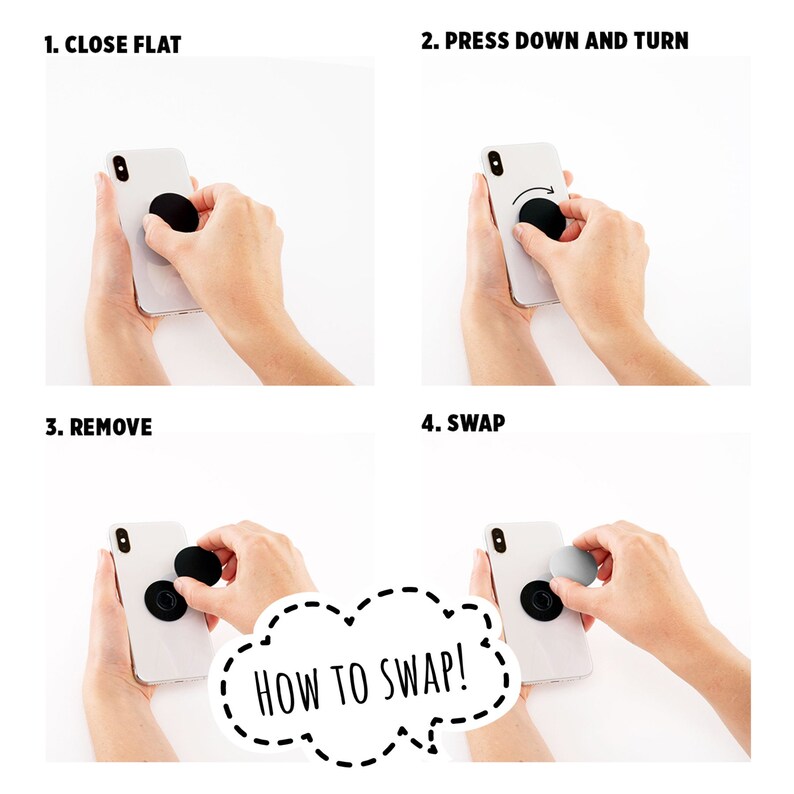 1. CLOSE FLAT

2. PRESS DOWN AND TURN

3. REMOVE

4. SWAP

HOW TO SWAP!