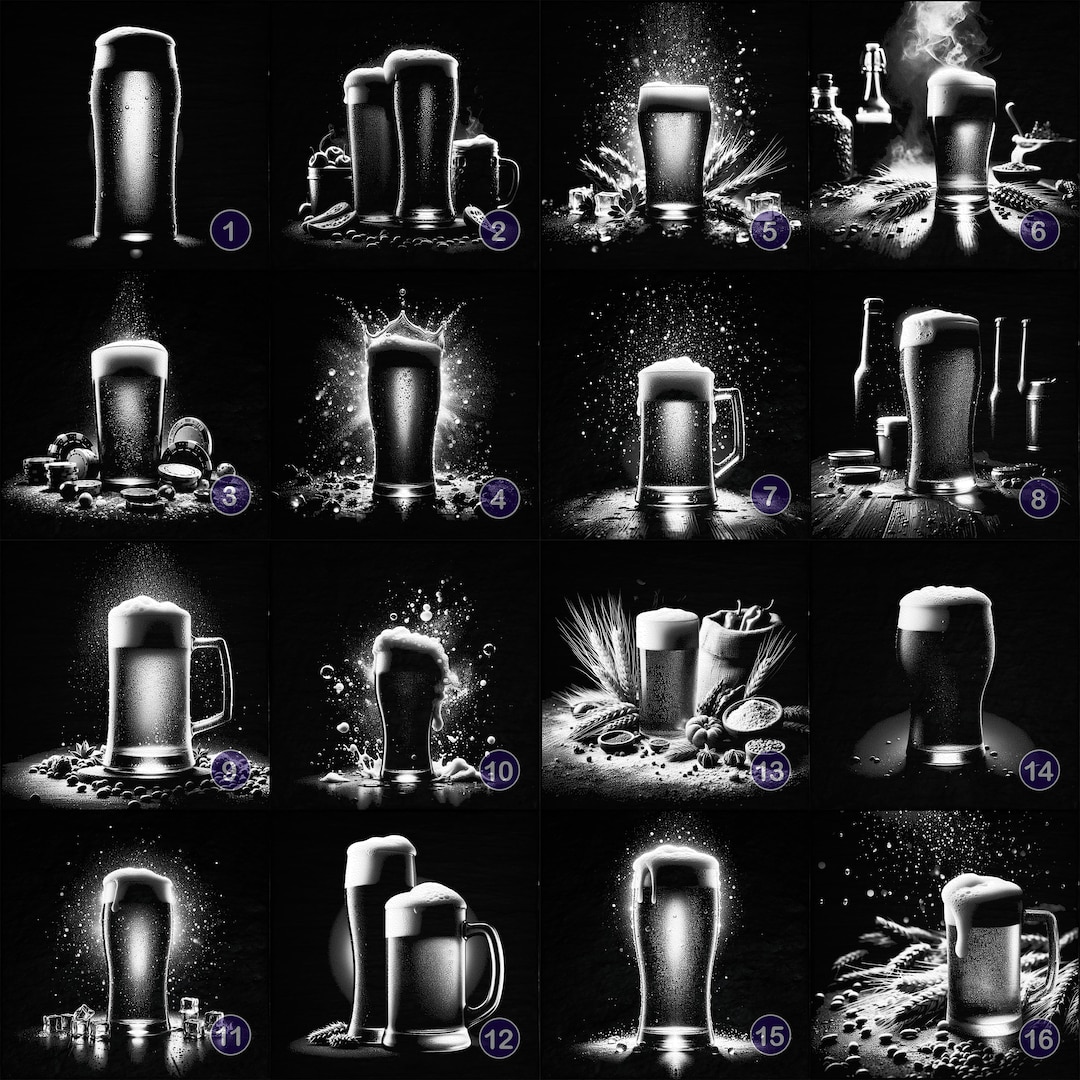 1
2
5
6
3
4
7
8
9
10
13
14
11
12
15
16