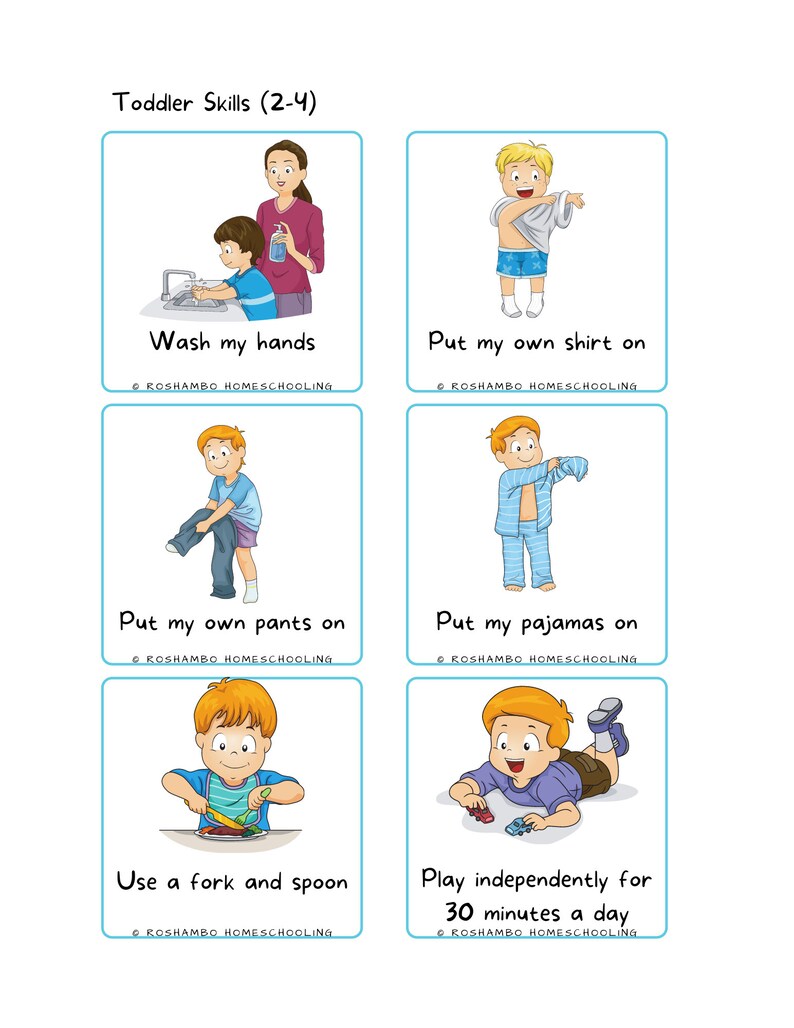 Toddler Skills (2-4)

Wash my hands

© ROSHAMBO HOMESCHOOLING

Put my own shirt on

© ROSHAMBO HOMESCHOOLING

Put my own pants on

© ROSHAMBO HOMESCHOOLING

Put my pajamas on

© ROSHAMBO HOMESCHOOLING

Use a fork and spoon

© ROSHAMBO HOMESCHOOLING

Play independently for 30 minutes a day

© ROSHAMBO HOMESCHOOLING