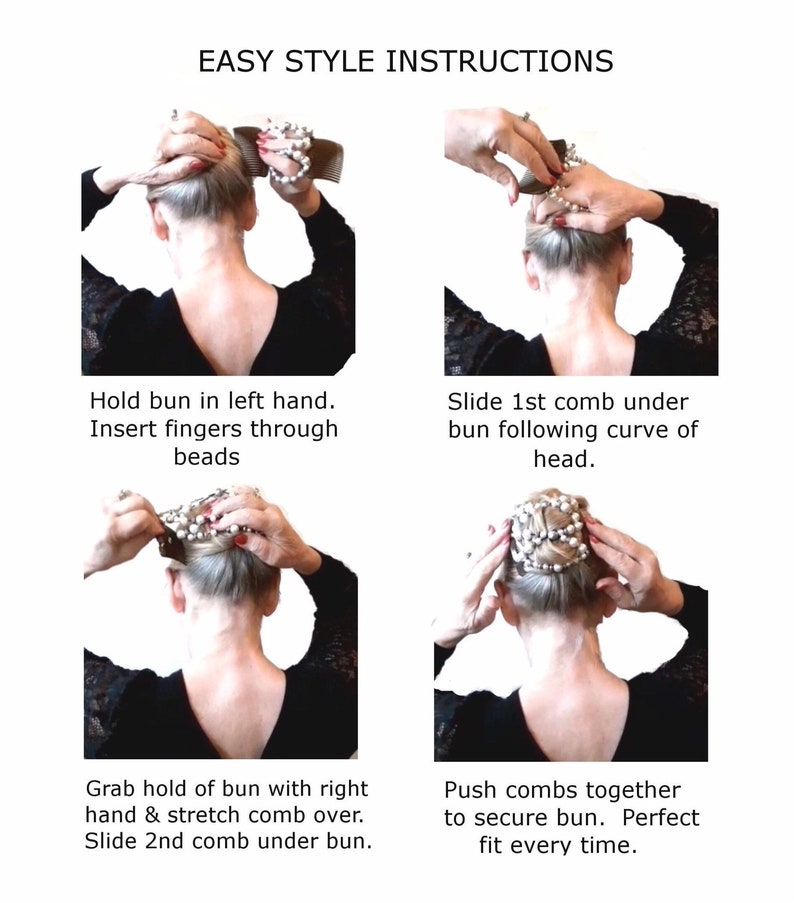 EASY STYLE INSTRUCTIONS

Hold bun in left hand. Insert fingers through beads

Slide 1st comb under bun following curve of head.

Grab hold of bun with right hand & stretch comb over. Slide 2nd comb under bun.

Push combs together to secure bun. Perfect fit every time.