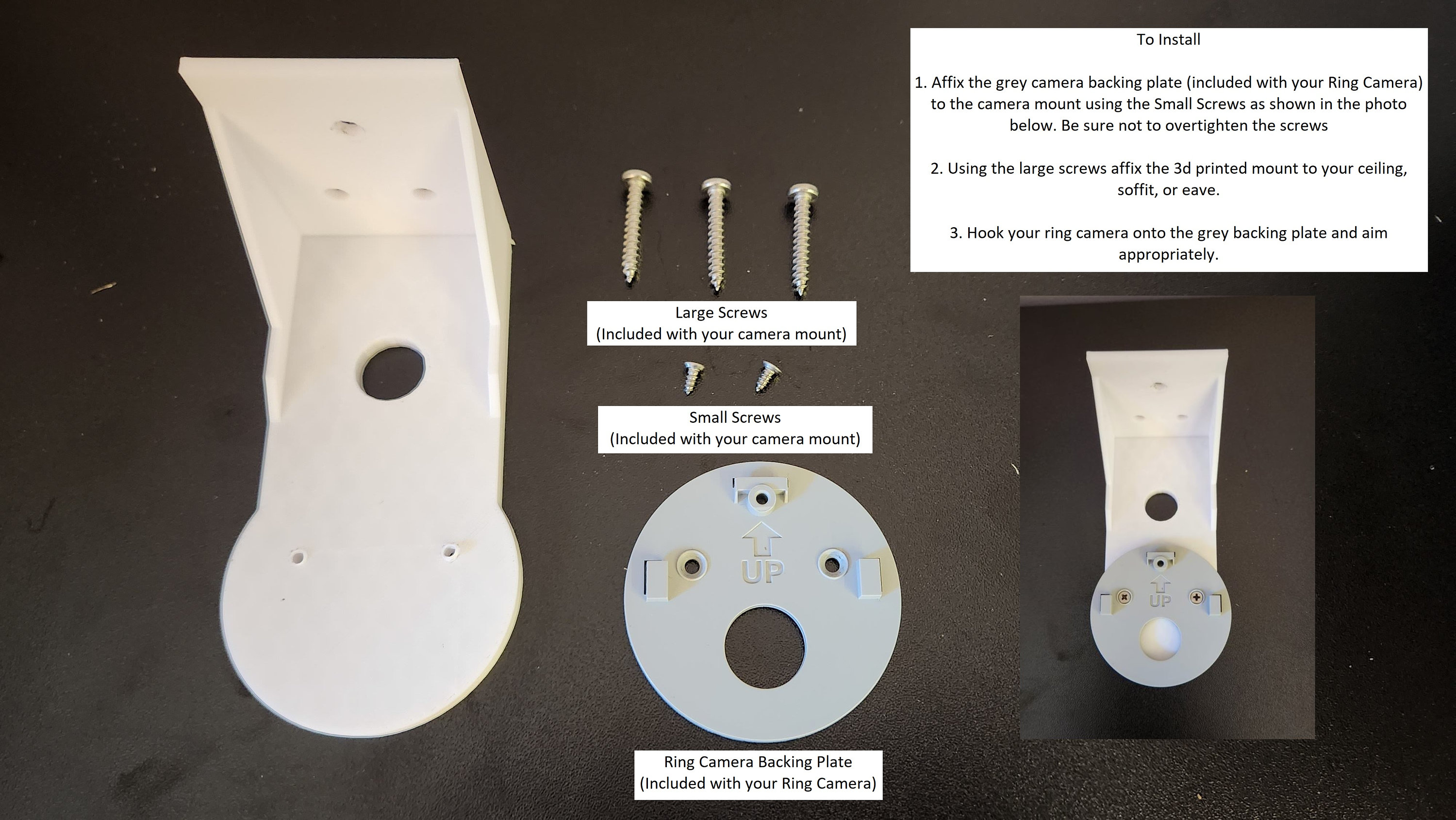 To Install

1. Affix the grey camera backing plate (included with your Ring Camera) to the camera mount using the Small Screws as shown in the photo below. Be sure not to overtighten the screws

2. Using the large screws affix the 3d printed mount to your ceiling, soffit, or eave.

3. Hook your ring camera onto the grey backing plate and aim appropriately.

Large Screws
(Included with your camera mount)

Small Screws
(Included with your camera mount)

UP

Ring Camera Backing Plate
(Included with your Ring Camera)

UP