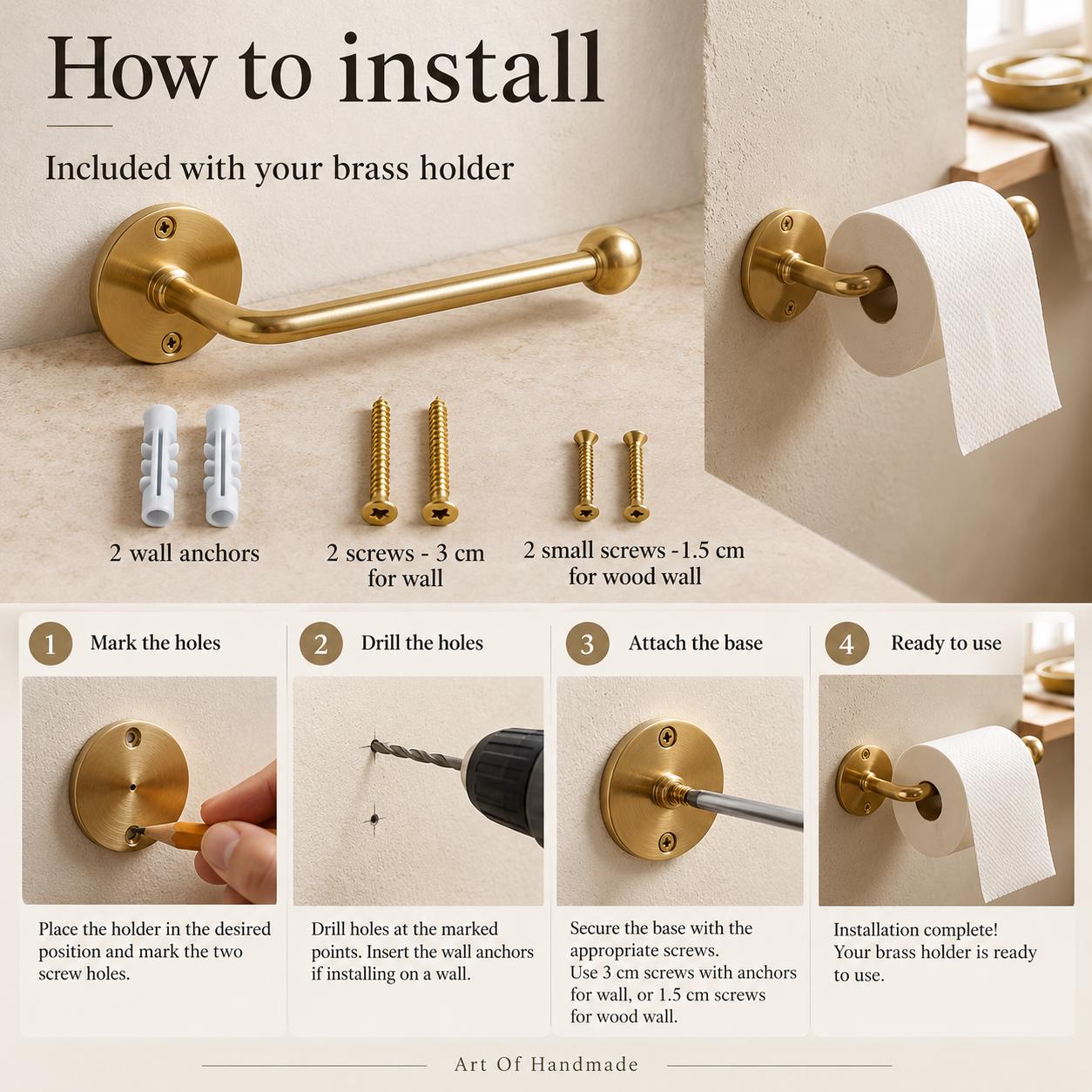 How to install

Included with your brass holder

2 wall anchors

2 screws - 3 cm
for wall

2 small screws -1.5 cm
for wood wall

1 Mark the holes

Place the holder in the desired position and mark the two screw holes.

2 Drill the holes

Drill holes at the marked points. Insert the wall anchors if installing on a wall.

3 Attach the base

Secure the base with the appropriate screws.
Use 3 cm screws with anchors for wall, or 1.5 cm screws for wood wall.

4 Ready to use

Installation complete!
Your brass holder is ready to use.

Art Of Handmade