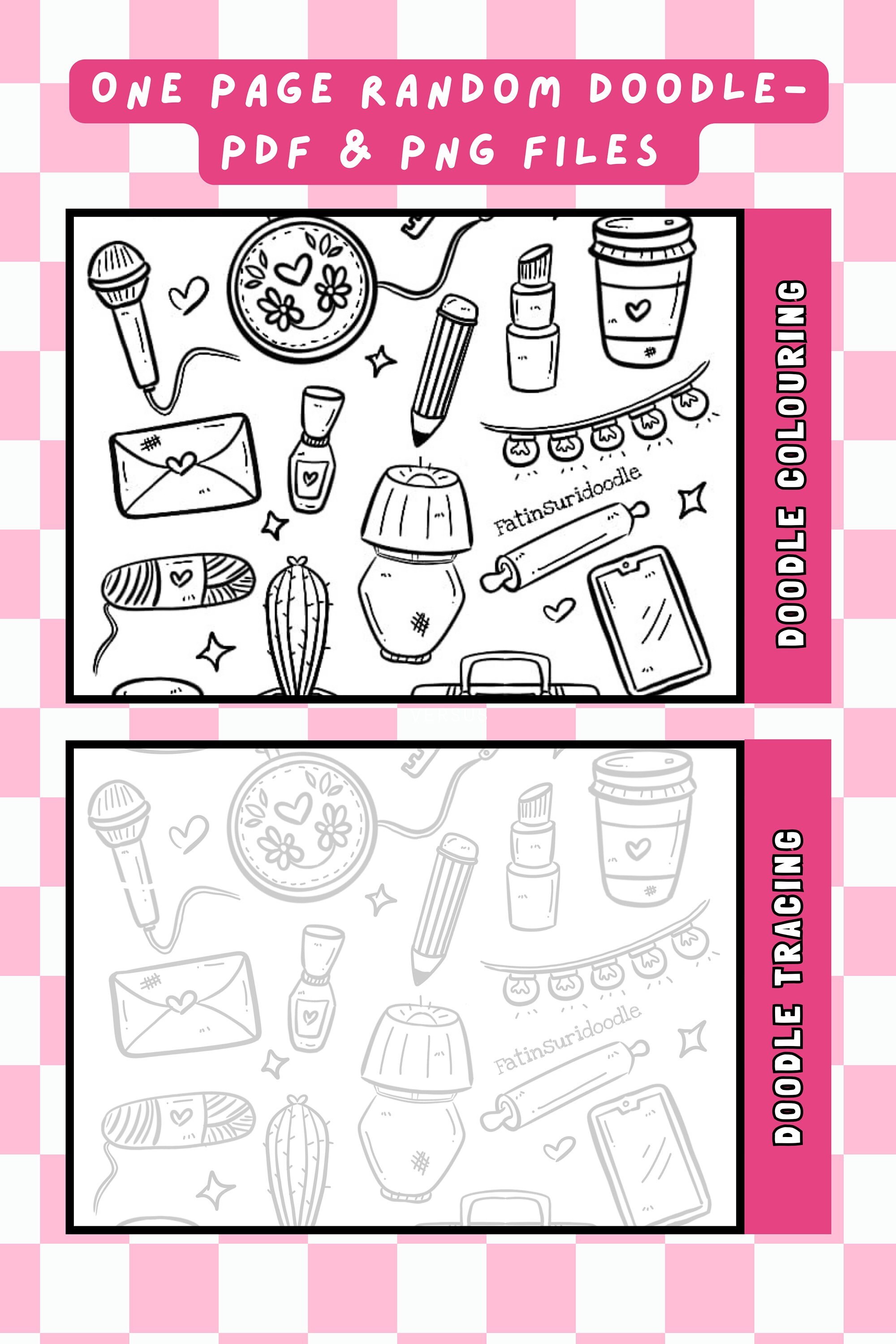 ONE PAGE RANDOM DOODLE- PDF & PNG FILES

FatinSuridoodle

DOODLE COLOURING

FatinSuridoodle

DOODLE TRACING