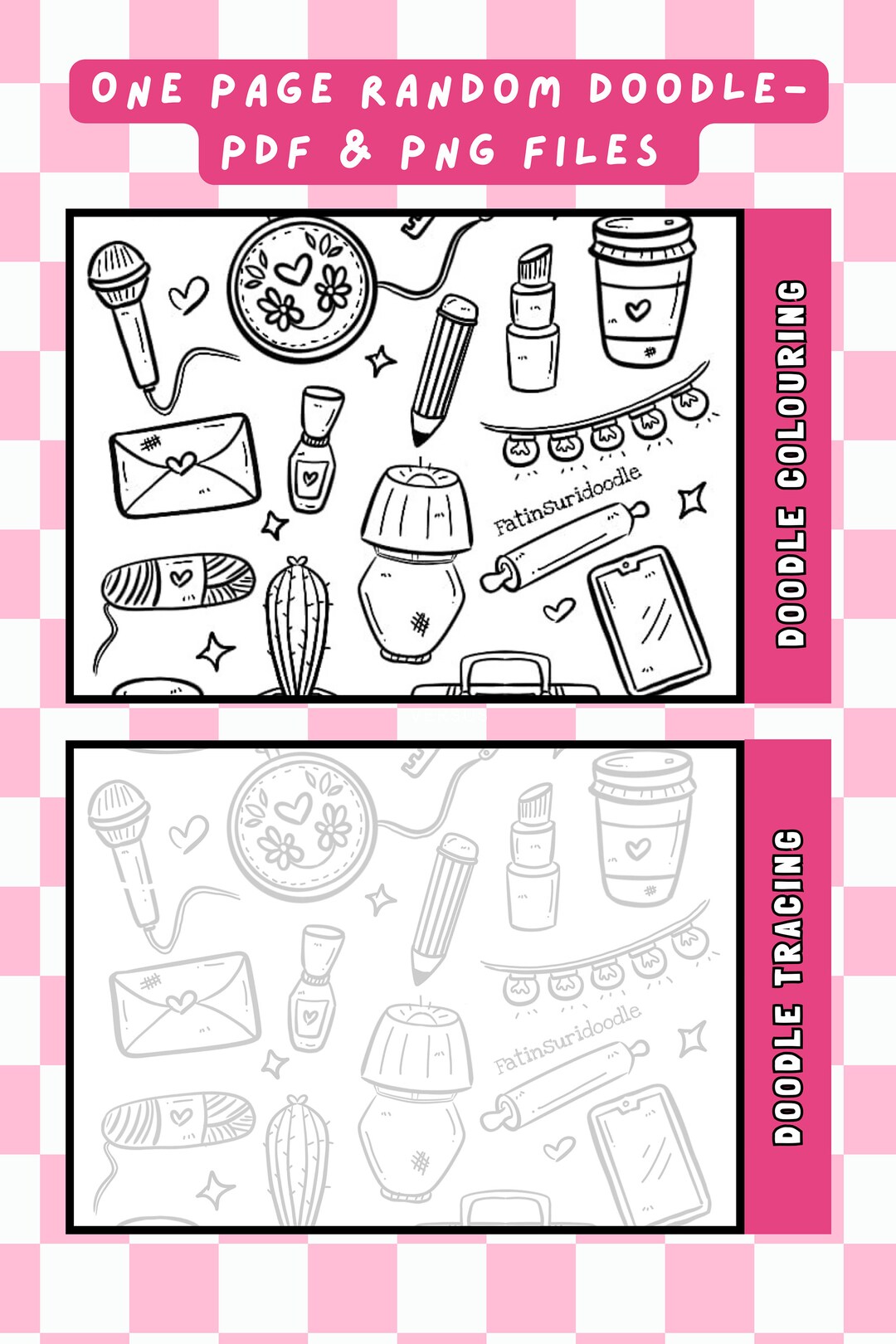 ONE PAGE RANDOM DOODLE-
PDF & PNG FILES

FatinSuridoodle

DOODLE COLOURING

FatinSuridoodle

DOODLE TRACING