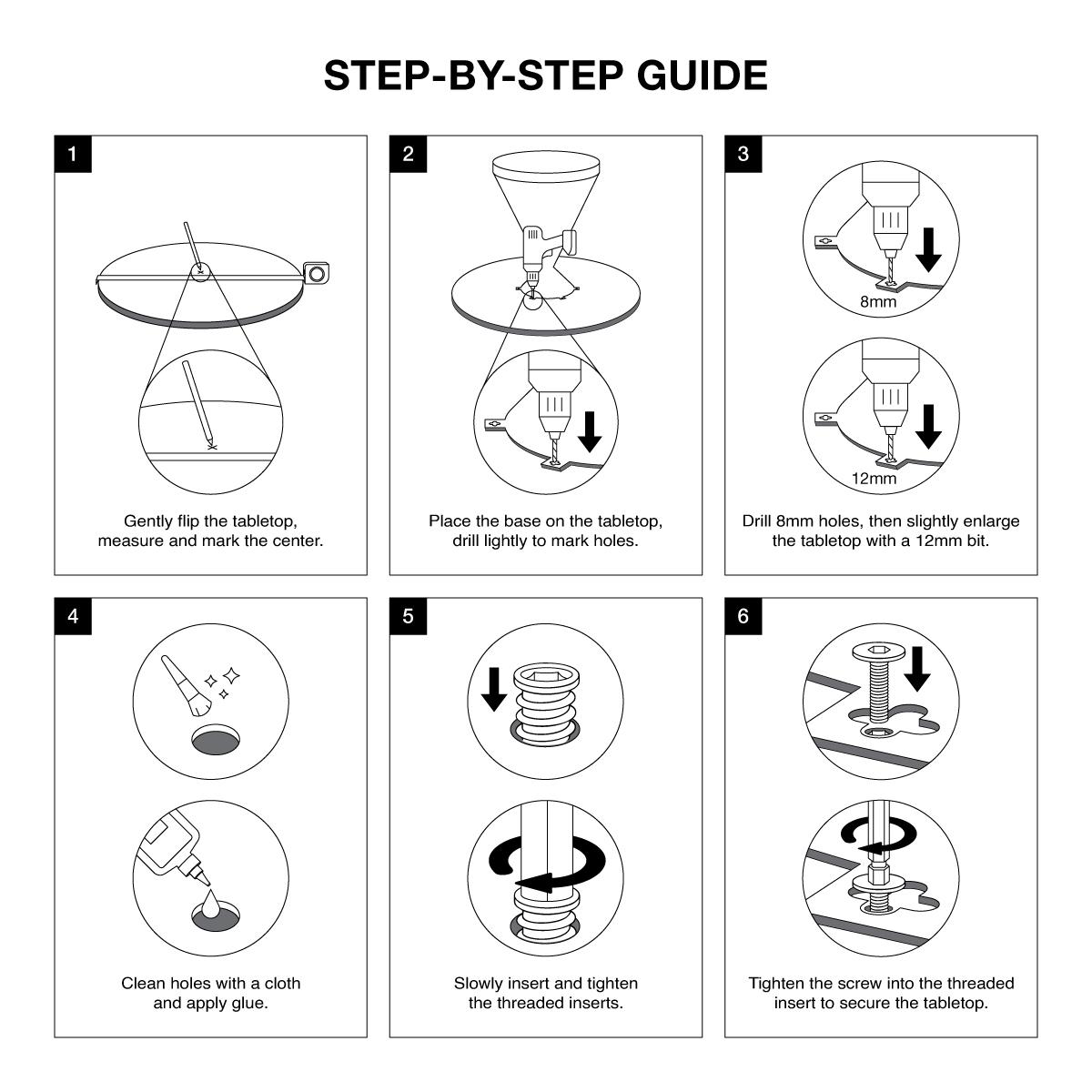 STEP-BY-STEP GUIDE

1

Gently flip the tabletop, measure and mark the center.

2

Place the base on the tabletop, drill lightly to mark holes.

3

8mm

12mm

Drill 8mm holes, then slightly enlarge the tabletop with a 12mm bit.

4

Clean holes with a cloth and apply glue.

5

Slowly insert and tighten the threaded inserts.

6

Tighten the screw into the threaded insert to secure the tabletop.