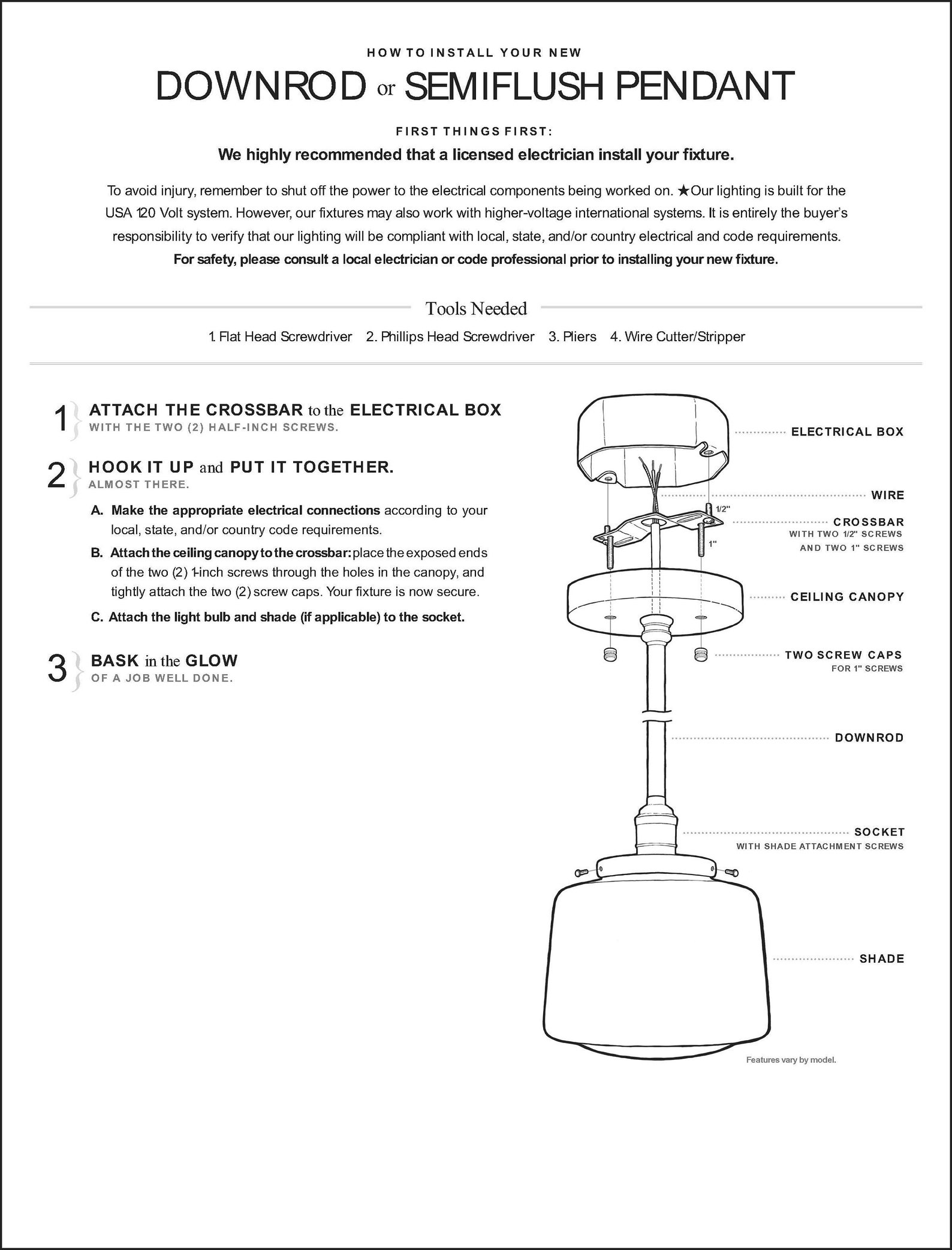 HOW TO INSTALL YOUR NEW

DOWNROD or SEMIFLUSH PENDANT

FIRST THINGS FIRST:

We highly recommended that a licensed electrician install your fixture.

To avoid injury, remember to shut off the power to the electrical components being worked on. ★Our lighting is built for the USA 120 Volt system. However, our fixtures may also work with higher-voltage international systems. It is entirely the buyer's responsibility to verify that our lighting will be compliant with local, state, and/or country electrical and code requirements. For safety, please consult a local electrician or code professional prior to installing your new fixture.

Tools Needed

1. Flat Head Screwdriver 2. Phillips Head Screwdriver 3. Pliers 4. Wire Cutter/Stripper

1 ATTACH THE CROSSBAR to the ELECTRICAL BOX
WITH THE TWO (2) HALF-INCH SCREWS.

2 HOOK IT UP and PUT IT TOGETHER.
ALMOST THERE.

A. Make the appropriate electrical connections according to your local, state, and/or country code requirements.

B. Attach the ceiling canopy to the crossbar: place the exposed ends of the two (2) 1-inch screws through the holes in the canopy, and tightly attach the two (2) screw caps. Your fixture is now secure.

C. Attach the light bulb and shade (if applicable) to the socket.

3 BASK in the GLOW
OF A JOB WELL DONE.

ELECTRICAL BOX

WIRE

1/2"

1"

CROSSBAR
WITH TWO 1/2" SCREWS
AND TWO 1" SCREWS

CEILING CANOPY

TWO SCREW CAPS
FOR 1" SCREWS

DOWNROD

SOCKET
WITH SHADE ATTACHMENT SCREWS

SHADE

Features vary by model.