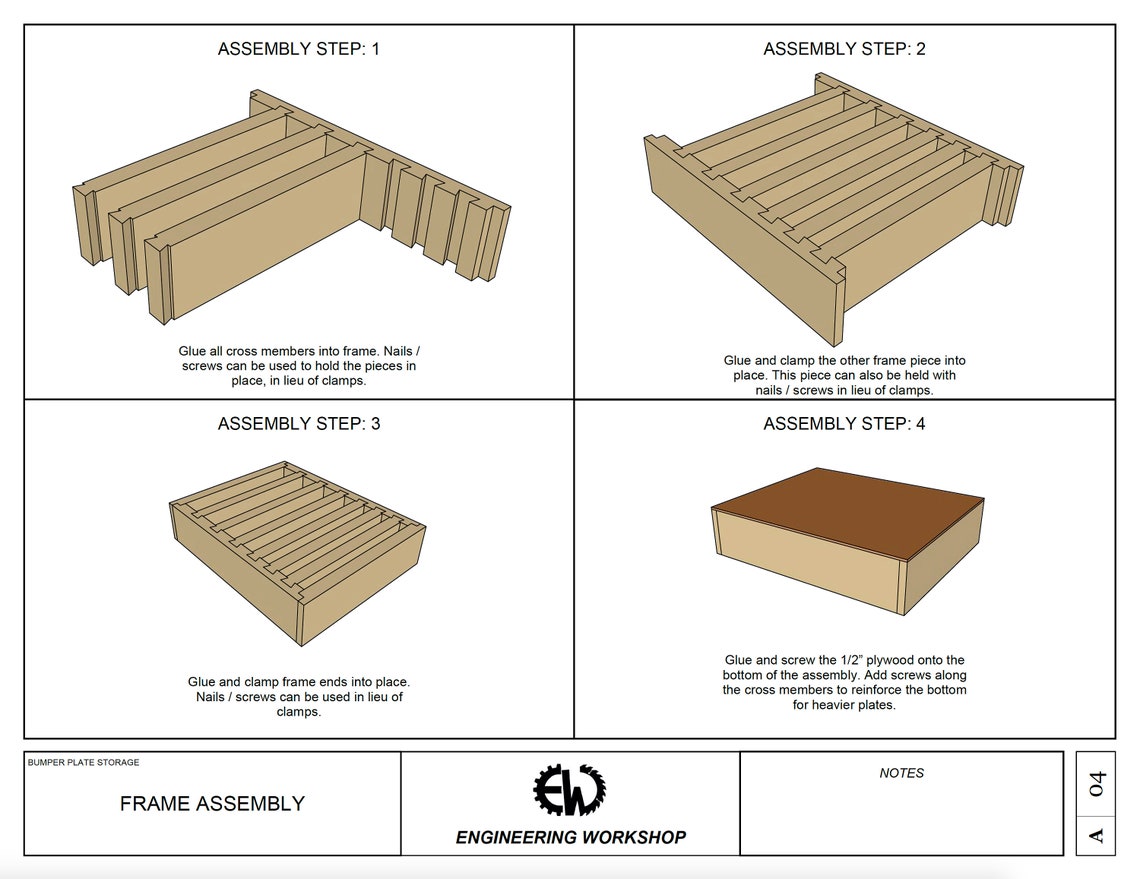 ASSEMBLY STEP: 1

Glue all cross members into frame. Nails / screws can be used to hold the pieces in place, in lieu of clamps.

ASSEMBLY STEP: 2

Glue and clamp the other frame piece into place. This piece can also be held with nails / screws in lieu of clamps.

ASSEMBLY STEP: 3

Glue and clamp frame ends into place. Nails / screws can be used in lieu of clamps.

ASSEMBLY STEP: 4

Glue and screw the 1/2" plywood onto the bottom of the assembly. Add screws along the cross members to reinforce the bottom for heavier plates.

BUMPER PLATE STORAGE

FRAME ASSEMBLY

EW

ENGINEERING WORKSHOP

NOTES

04

A