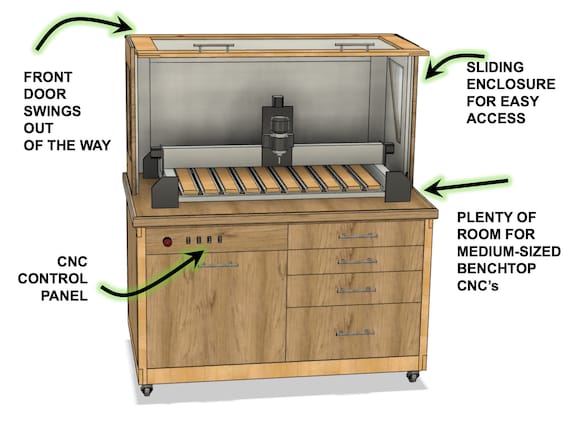 FRONT DOOR SWINGS OUT OF THE WAY

SLIDING ENCLOSURE FOR EASY ACCESS

PLENTY OF ROOM FOR MEDIUM-SIZED BENCHTOP CNC's

CNC CONTROL PANEL