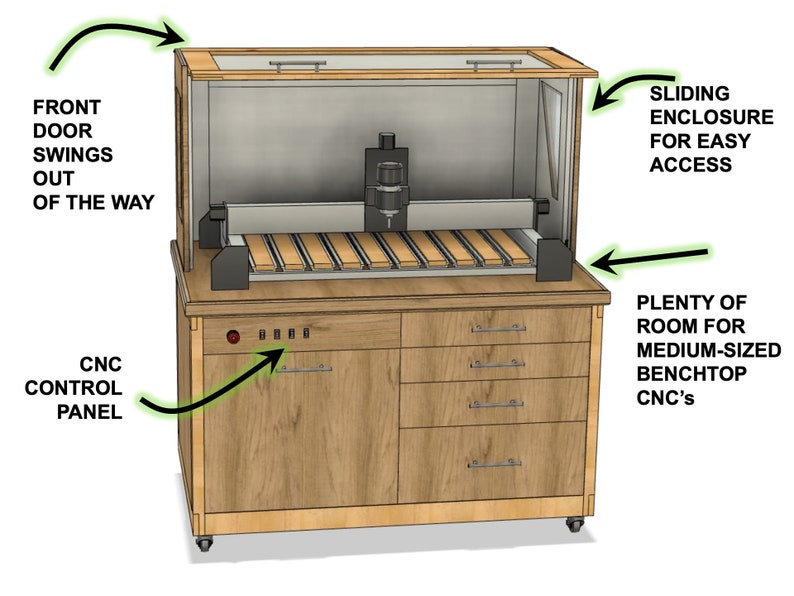 FRONT DOOR SWINGS OUT OF THE WAY

SLIDING ENCLOSURE FOR EASY ACCESS

PLENTY OF ROOM FOR MEDIUM-SIZED BENCHTOP CNC's

CNC CONTROL PANEL