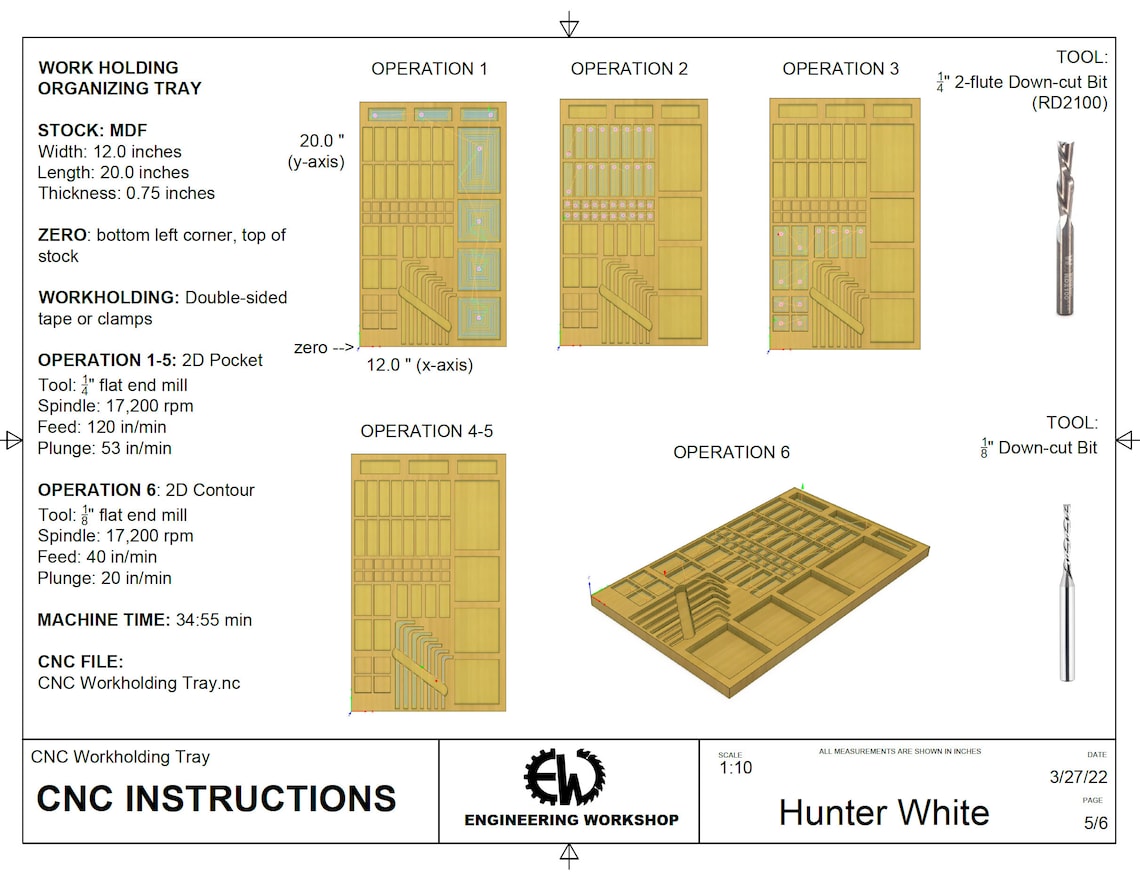 WORK HOLDING ORGANIZING TRAY

STOCK: MDF
Width: 12.0 inches
Length: 20.0 inches
Thickness: 0.75 inches

ZERO: bottom left corner, top of stock

WORKHOLDING: Double-sided tape or clamps

OPERATION 1-5: 2D Pocket
Tool: $\frac{1}{4}$" flat end mill
Spindle: 17,200 rpm
Feed: 120 in/min
Plunge: 53 in/min

OPERATION 6: 2D Contour
Tool: $\frac{1}{8}$" flat end mill
Spindle: 17,200 rpm
Feed: 40 in/min
Plunge: 20 in/min

MACHINE TIME: 34:55 min

CNC FILE:
CNC Workholding Tray.nc

OPERATION 1

20.0 " (y-axis)

zero -->

12.0 " (x-axis)

OPERATION 2

OPERATION 3

TOOL:
$\frac{1}{4}$" 2-flute Down-cut Bit (RD2100)

OPERATION 4-5

OPERATION 6

TOOL:
$\frac{1}{8}$" Down-cut Bit

CNC Workholding Tray
CNC INSTRUCTIONS

EW
ENGINEERING WORKSHOP

SCALE
1:10

ALL MEASUREMENTS ARE SHOWN IN INCHES

Hunter White

DATE
3/27/22

PAGE
5/6