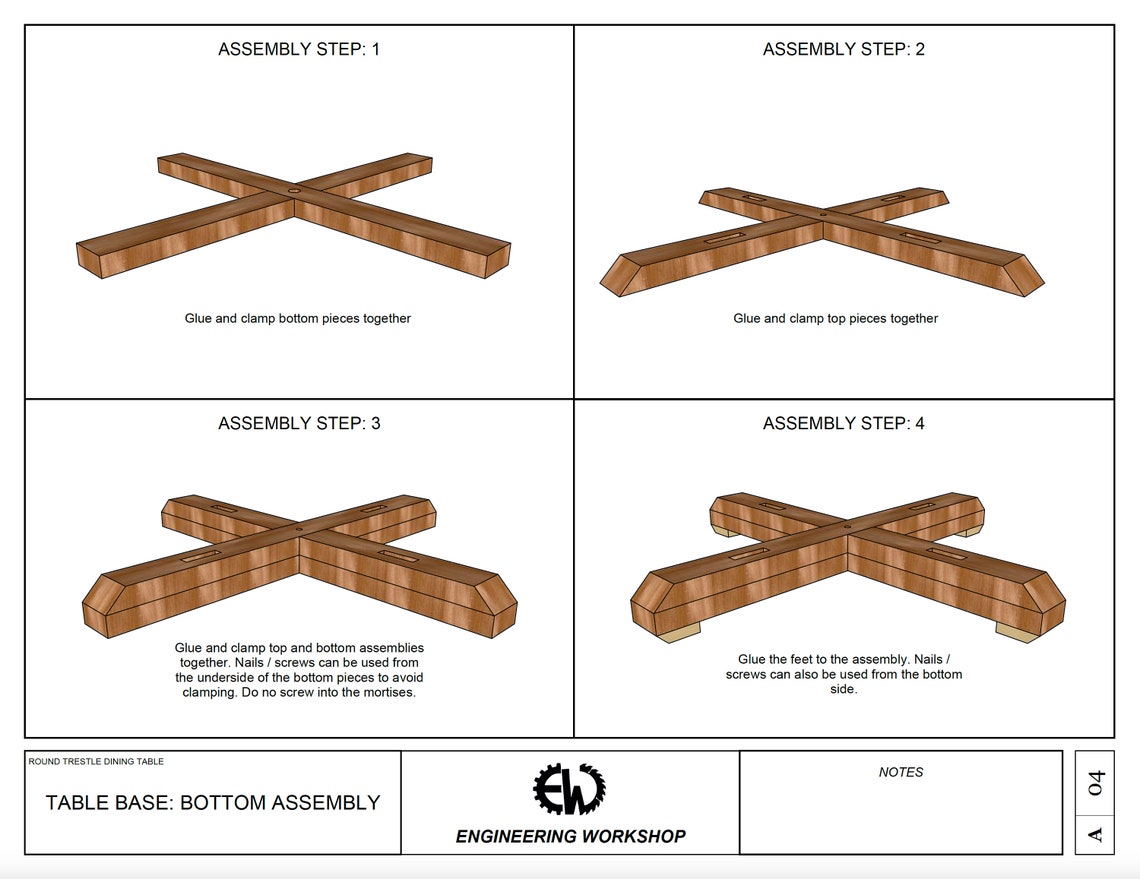 ASSEMBLY STEP: 1

Glue and clamp bottom pieces together

ASSEMBLY STEP: 2

Glue and clamp top pieces together

ASSEMBLY STEP: 3

Glue and clamp top and bottom assemblies together. Nails / screws can be used from the underside of the bottom pieces to avoid clamping. Do no screw into the mortises.

ASSEMBLY STEP: 4

Glue the feet to the assembly. Nails / screws can also be used from the bottom side.

ROUND TRESTLE DINING TABLE

TABLE BASE: BOTTOM ASSEMBLY

EW

ENGINEERING WORKSHOP

NOTES

04

A