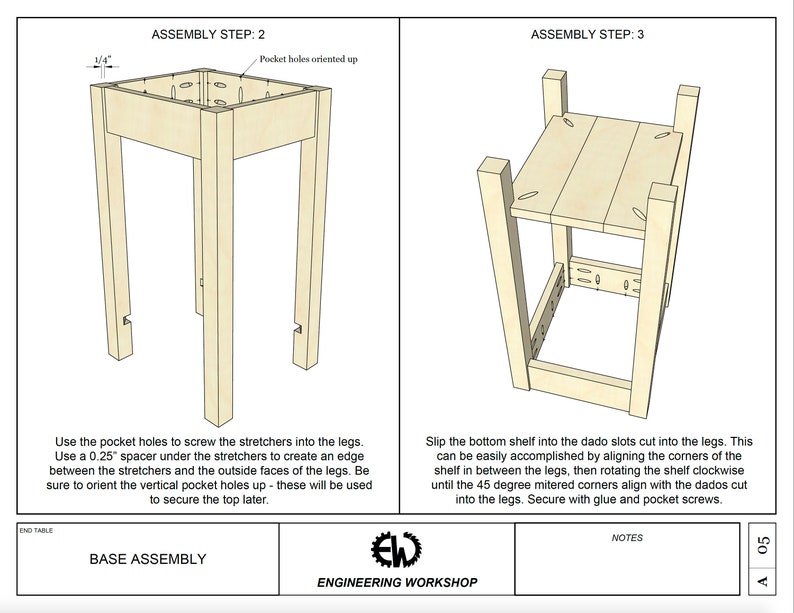 ASSEMBLY STEP: 2

1/4"

Pocket holes oriented up

Use the pocket holes to screw the stretchers into the legs. Use a 0.25" spacer under the stretchers to create an edge between the stretchers and the outside faces of the legs. Be sure to orient the vertical pocket holes up - these will be used to secure the top later.

ASSEMBLY STEP: 3

Slip the bottom shelf into the dado slots cut into the legs. This can be easily accomplished by aligning the corners of the shelf in between the legs, then rotating the shelf clockwise until the 45 degree mitered corners align with the dados cut into the legs. Secure with glue and pocket screws.

END TABLE

BASE ASSEMBLY

EW

ENGINEERING WORKSHOP

NOTES

05

A