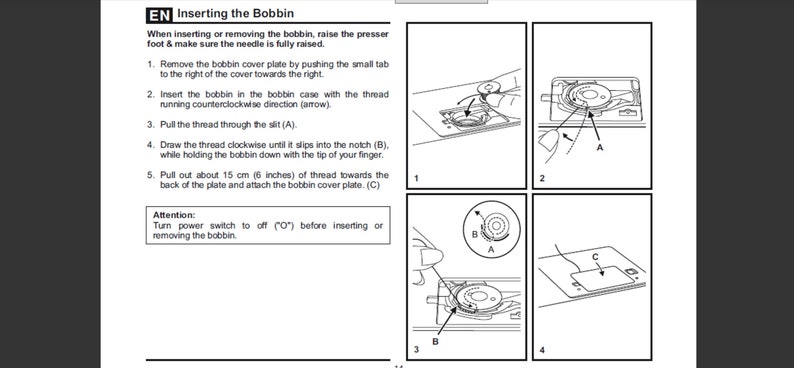 EN Inserting the Bobbin

When inserting or removing the bobbin, raise the presser foot & make sure the needle is fully raised.

1. Remove the bobbin cover plate by pushing the small tab to the right of the cover towards the right.

2. Insert the bobbin in the bobbin case with the thread running counterclockwise direction (arrow).

3. Pull the thread through the slit (A).

4. Draw the thread clockwise until it slips into the notch (B), while holding the bobbin down with the tip of your finger.

5. Pull out about 15 cm (6 inches) of thread towards the back of the plate and attach the bobbin cover plate. (C)

Attention:
Turn power switch to off ("O") before inserting or removing the bobbin.

1

A

2

B

A

B

3

C

4