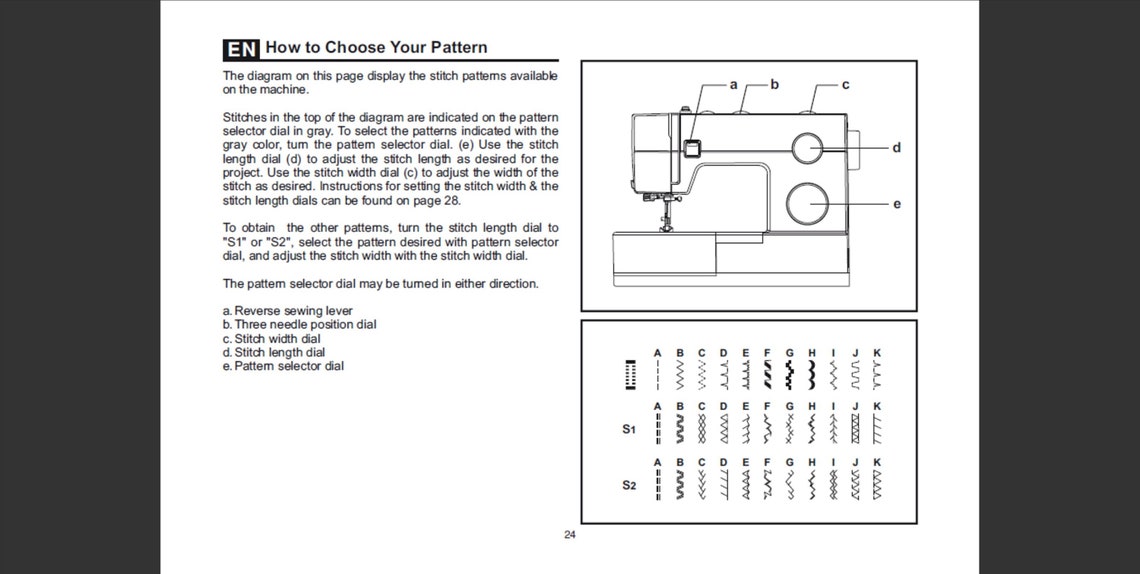 EN How to Choose Your Pattern

The diagram on this page display the stitch patterns available on the machine.

Stitches in the top of the diagram are indicated on the pattern selector dial in gray. To select the patterns indicated with the gray color, turn the pattern selector dial. (e) Use the stitch length dial (d) to adjust the stitch length as desired for the project. Use the stitch width dial (c) to adjust the width of the stitch as desired. Instructions for setting the stitch width & the stitch length dials can be found on page 28.

To obtain the other patterns, turn the stitch length dial to "S1" or "S2", select the pattern desired with pattern selector dial, and adjust the stitch width with the stitch width dial.

The pattern selector dial may be turned in either direction.

a. Reverse sewing lever
b. Three needle position dial
c. Stitch width dial
d. Stitch length dial
e. Pattern selector dial

a b c d e

A B C D E F G H I J K

S1 A B C D E F G H I J K

S2 A B C D E F G H I J K

24