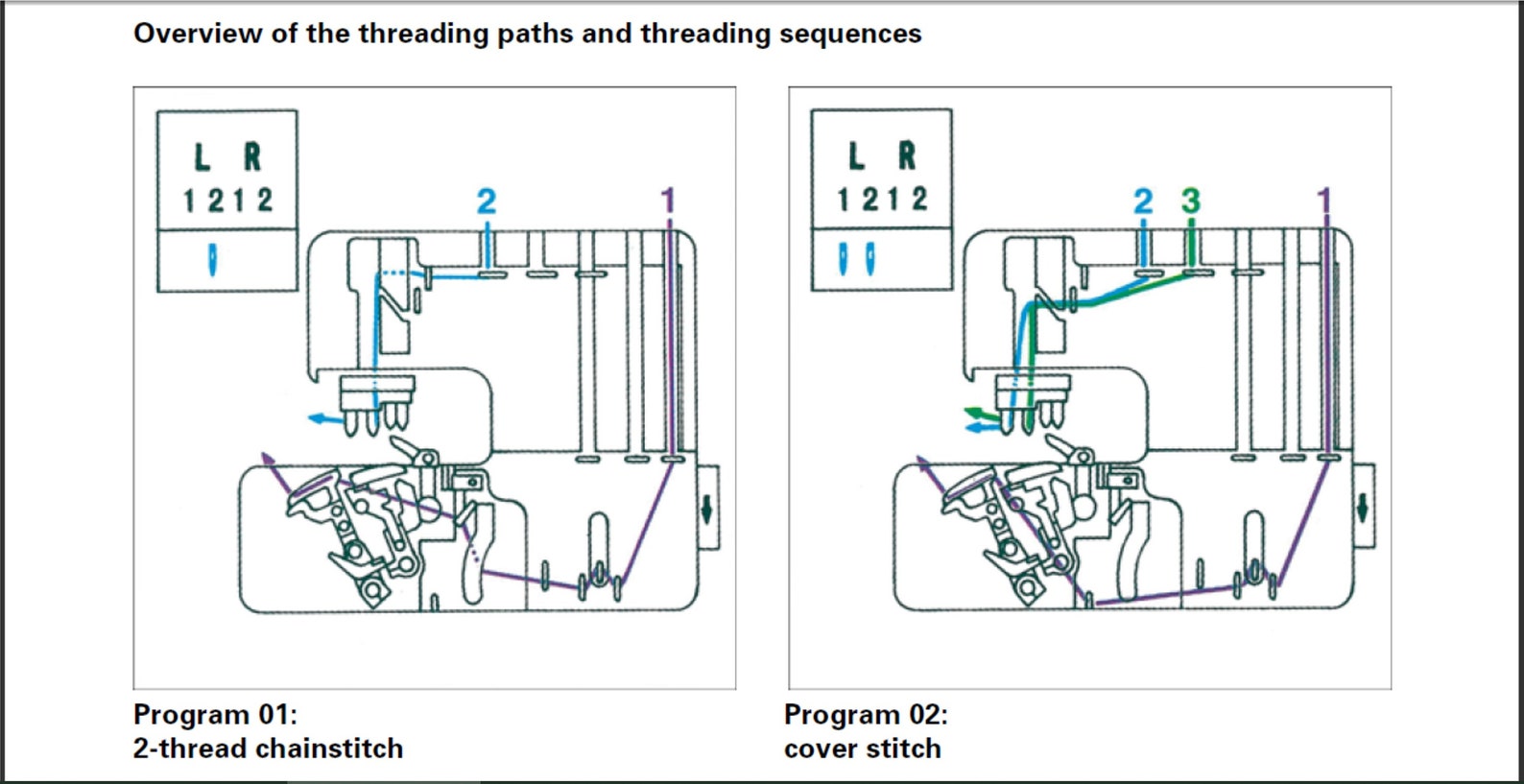 Overview of the threading paths and threading sequences

L R
1 2 1 2

2

1

Program 01:
2-thread chainstitch

L R
1 2 1 2

2 3

1

Program 02:
cover stitch