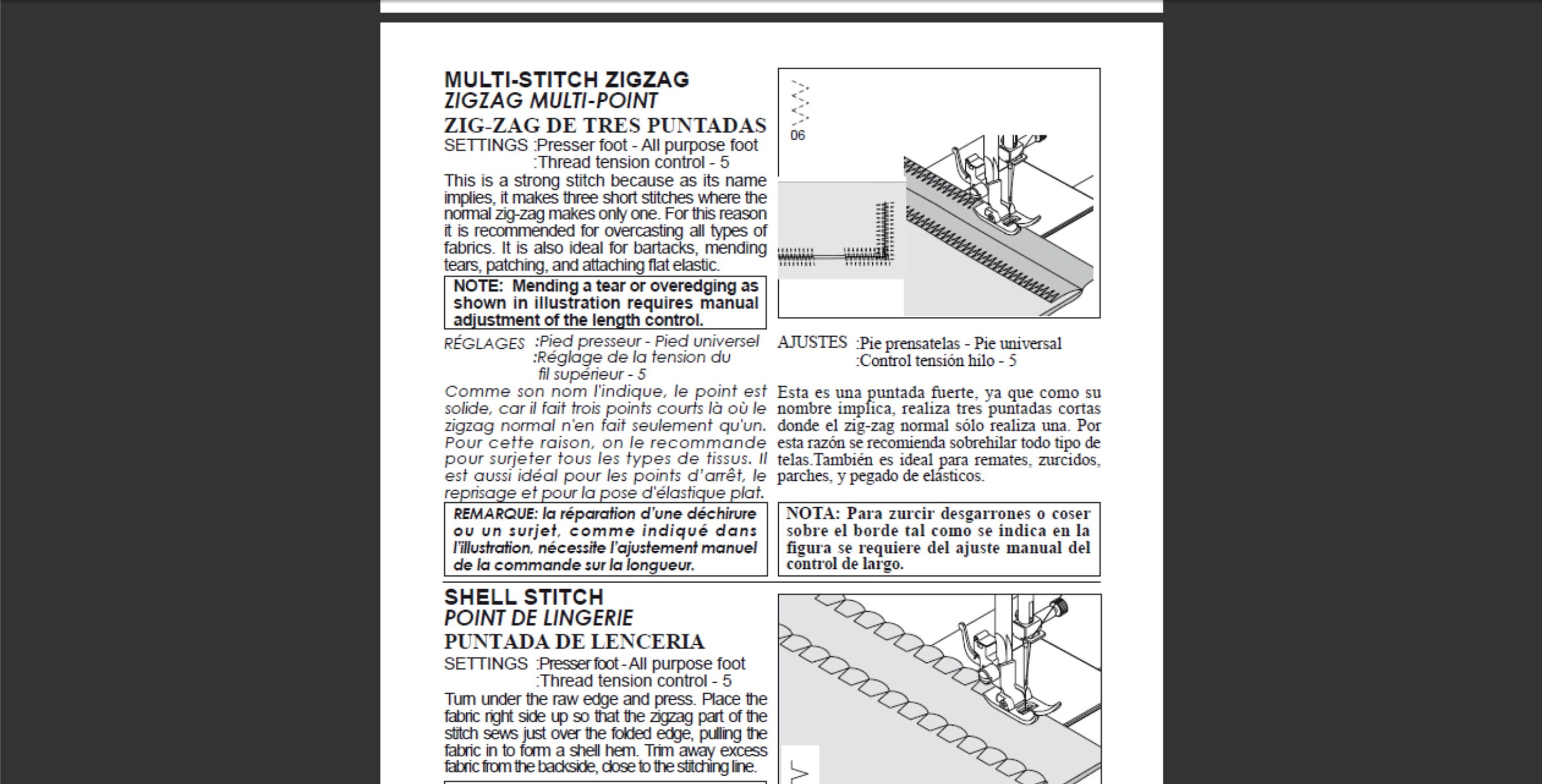 MULTI-STITCH ZIGZAG
ZIGZAG MULTI-POINT
ZIG-ZAG DE TRES PUNTADAS
SETTINGS :Presser foot - All purpose foot
:Thread tension control - 5
This is a strong stitch because as its name implies, it makes three short stitches where the normal zig-zag makes only one. For this reason it is recommended for overcasting all types of fabrics. It is also ideal for bartacks, mending tears, patching, and attaching flat elastic.

NOTE: Mending a tear or overedging as shown in illustration requires manual adjustment of the length control.

06

RÉGLAGES :Pied presseur - Pied universel
:Réglage de la tension du fil supérieur - 5
Comme son nom l'indique, le point est solide, car il fait trois points courts là où le zigzag normal n'en fait seulement qu'un. Pour cette raison, on le recommande pour surjeter tous les types de tissus. Il est aussi idéal pour les points d'arrêt, le reprisage et pour la pose d'élastique plat.

REMARQUE: la réparation d'une déchirure ou un surjet, comme indiqué dans l'illustration, nécessite l'ajustement manuel de la commande sur la longueur.

AJUSTES :Pie prensatelas - Pie universal
:Control tensión hilo - 5
Esta es una puntada fuerte, ya que como su nombre implica, realiza tres puntadas cortas donde el zig-zag normal sólo realiza una. Por esta razón se recomienda sobrehilar todo tipo de telas.También es ideal para remates, zurcidos, parches, y pegado de elásticos.

NOTA: Para zurcir desgarrones o coser sobre el borde tal como se indica en la figura se requiere del ajuste manual del control de largo.

SHELL STITCH
POINT DE LINGERIE
PUNTADA DE LENCERIA
SETTINGS :Presser foot - All purpose foot
:Thread tension control - 5
Turn under the raw edge and press. Place the fabric right side up so that the zigzag part of the stitch sews just over the folded edge, pulling the fabric in to form a shell hem. Trim away excess fabric from the backside, close to the stitching line.