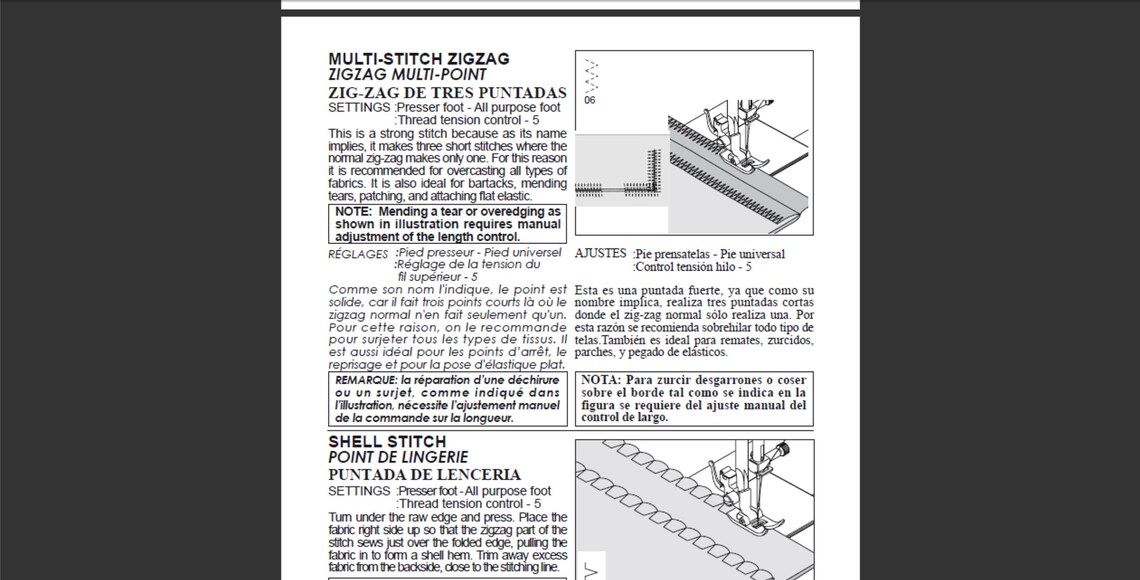 MULTI-STITCH ZIGZAG
ZIGZAG MULTI-POINT
ZIG-ZAG DE TRES PUNTADAS
SETTINGS :Presser foot - All purpose foot
:Thread tension control - 5
This is a strong stitch because as its name implies, it makes three short stitches where the normal zig-zag makes only one. For this reason it is recommended for overcasting all types of fabrics. It is also ideal for bartacks, mending tears, patching, and attaching flat elastic.

NOTE: Mending a tear or overedging as shown in illustration requires manual adjustment of the length control.

RÉGLAGES :Pied presseur - Pied universel
:Réglage de la tension du fil supérieur - 5
Comme son nom l'indique, le point est solide, car il fait trois points courts là où le zigzag normal n'en fait seulement qu'un. Pour cette raison, on le recommande pour surjeter tous les types de tissus. Il est aussi idéal pour les points d'arrêt, le reprisage et pour la pose d'élastique plat.

REMARQUE: la réparation d'une déchirure ou un surjet, comme indiqué dans l'illustration, nécessite l'ajustement manuel de la commande sur la longueur.

06

AJUSTES :Pie prensatelas - Pie universal
:Control tensión hilo - 5
Esta es una puntada fuerte, ya que como su nombre implica, realiza tres puntadas cortas donde el zig-zag normal sólo realiza una. Por esta razón se recomienda sobrehilar todo tipo de telas.También es ideal para remates, zurcidos, parches, y pegado de elásticos.

NOTA: Para zurcir desgarrones o coser sobre el borde tal como se indica en la figura se requiere del ajuste manual del control de largo.

SHELL STITCH
POINT DE LINGERIE
PUNTADA DE LENCERIA
SETTINGS :Presser foot - All purpose foot
:Thread tension control - 5
Turn under the raw edge and press. Place the fabric right side up so that the zigzag part of the stitch sews just over the folded edge, pulling the fabric in to form a shell hem. Trim away excess fabric from the backside, close to the stitching line.