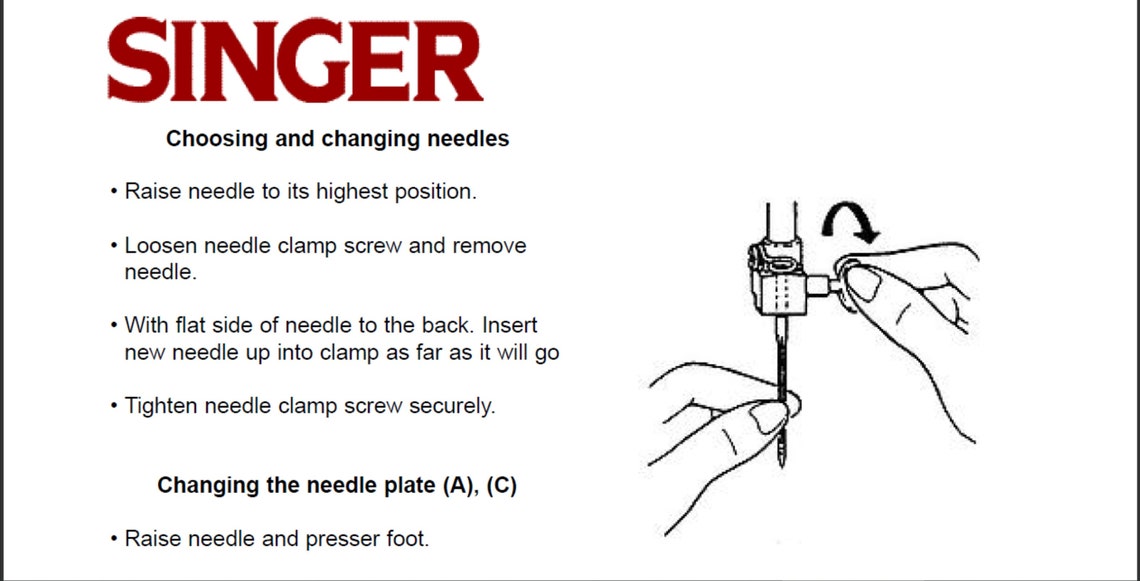 SINGER

Choosing and changing needles

• Raise needle to its highest position.

• Loosen needle clamp screw and remove needle.

• With flat side of needle to the back. Insert new needle up into clamp as far as it will go

• Tighten needle clamp screw securely.

Changing the needle plate (A), (C)

• Raise needle and presser foot.