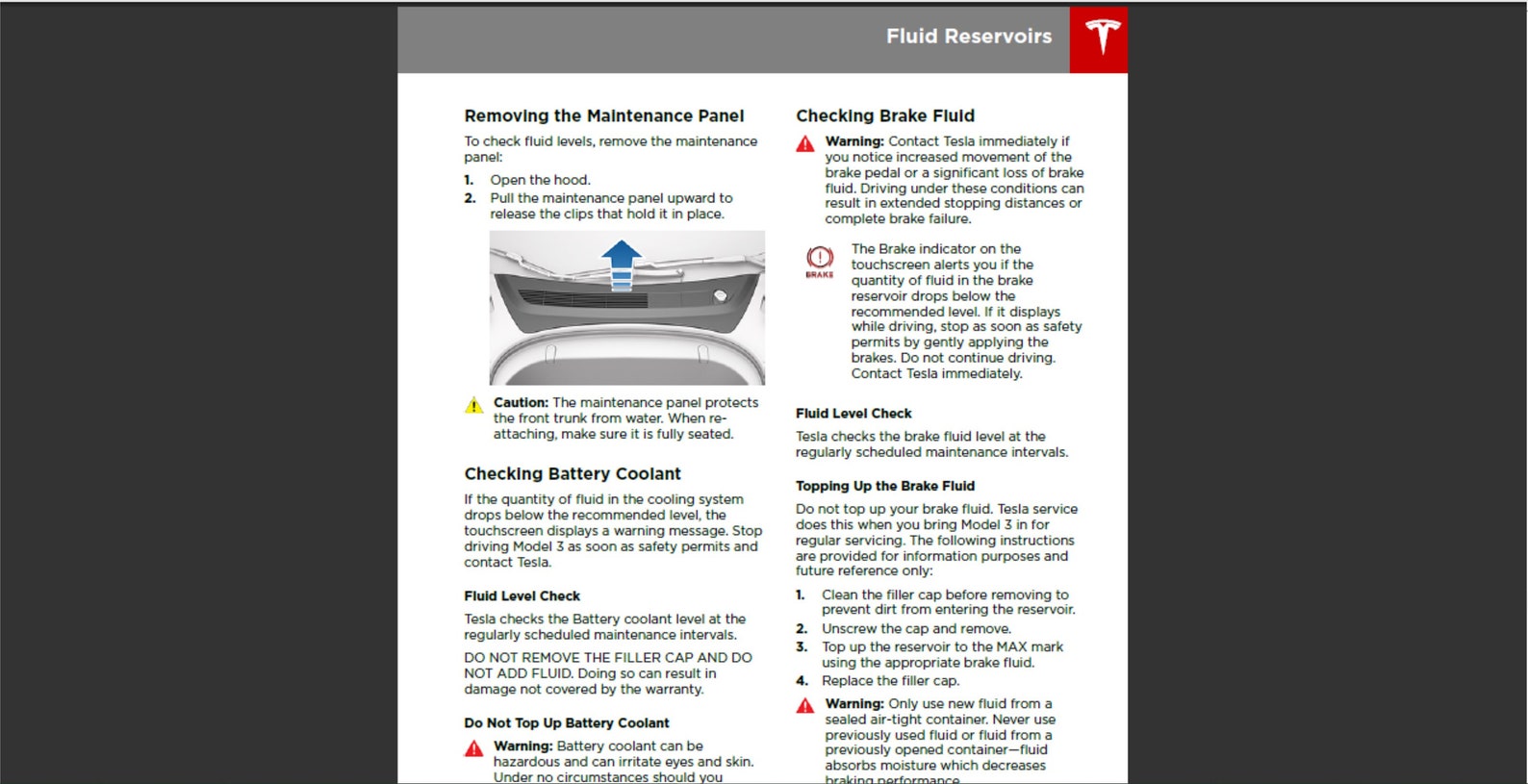 Fluid Reservoirs

Removing the Maintenance Panel

To check fluid levels, remove the maintenance panel:

1. Open the hood.
2. Pull the maintenance panel upward to release the clips that hold it in place.

Caution: The maintenance panel protects the front trunk from water. When re-attaching, make sure it is fully seated.

Checking Battery Coolant

If the quantity of fluid in the cooling system drops below the recommended level, the touchscreen displays a warning message. Stop driving Model 3 as soon as safety permits and contact Tesla.

Fluid Level Check

Tesla checks the Battery coolant level at the regularly scheduled maintenance intervals.

DO NOT REMOVE THE FILLER CAP AND DO NOT ADD FLUID. Doing so can result in damage not covered by the warranty.

Do Not Top Up Battery Coolant

Warning: Battery coolant can be hazardous and can irritate eyes and skin. Under no circumstances should you

Checking Brake Fluid

Warning: Contact Tesla immediately if you notice increased movement of the brake pedal or a significant loss of brake fluid. Driving under these conditions can result in extended stopping distances or complete brake failure.

BRAKE

The Brake indicator on the touchscreen alerts you if the quantity of fluid in the brake reservoir drops below the recommended level. If it displays while driving, stop as soon as safety permits by gently applying the brakes. Do not continue driving. Contact Tesla immediately.

Fluid Level Check

Tesla checks the brake fluid level at the regularly scheduled maintenance intervals.

Topping Up the Brake Fluid

Do not top up your brake fluid. Tesla service does this when you bring Model 3 in for regular servicing. The following instructions are provided for information purposes and future reference only:

1. Clean the filler cap before removing to prevent dirt from entering the reservoir.
2. Unscrew the cap and remove.
3. Top up the reservoir to the MAX mark using the appropriate brake fluid.
4. Replace the filler cap.

Warning: Only use new fluid from a sealed air-tight container. Never use previously used fluid or fluid from a previously opened container—fluid absorbs moisture which decreases braking performance.